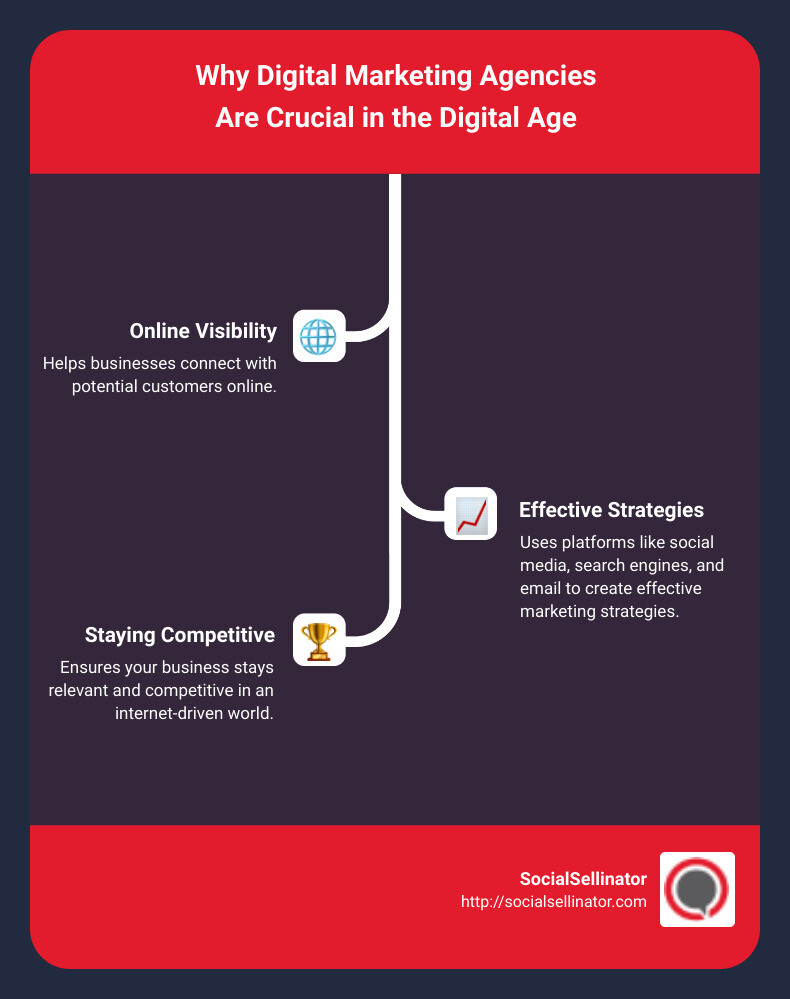 Why Digital Marketing Agencies Are Crucial in the Digital Age

Online Visibility
Helps businesses connect with potential customers online.

Effective Strategies
Uses platforms like social media, search engines, and email to create effective marketing strategies.

Staying Competitive
Ensures your business stays relevant and competitive in an internet-driven world.

SocialSellinator
http://socialsellinator.com