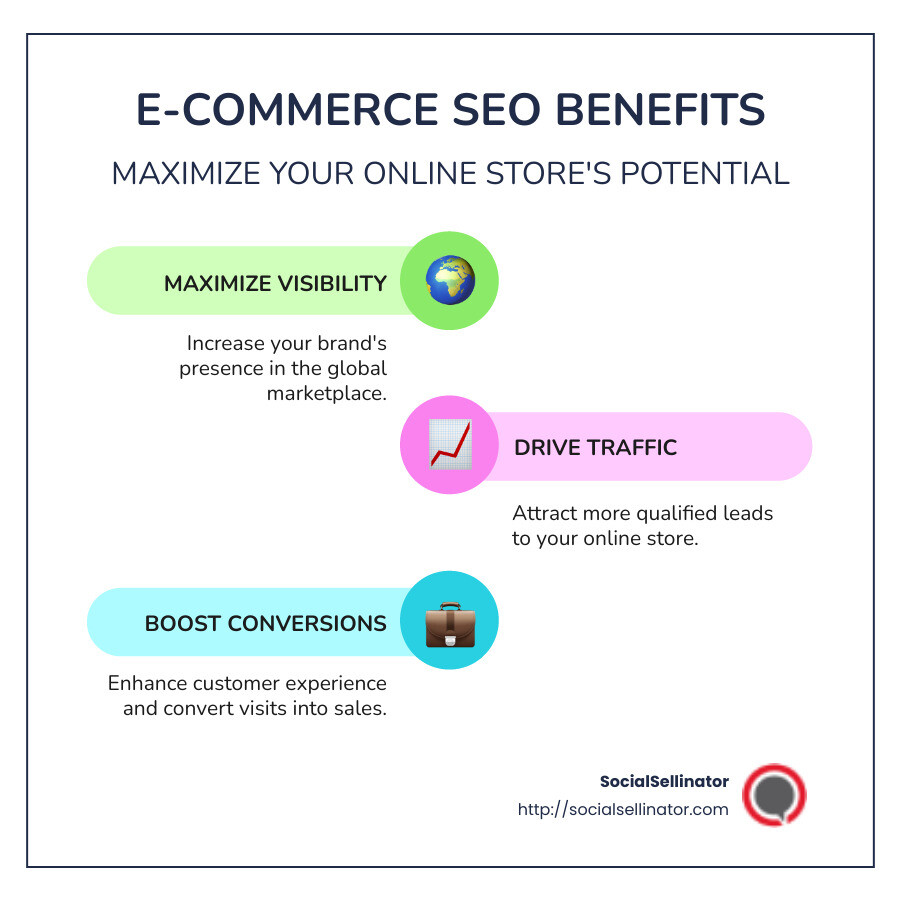 E-COMMERCE SEO BENEFITS

MAXIMIZE YOUR ONLINE STORE'S POTENTIAL

MAXIMIZE VISIBILITY

Increase your brand's presence in the global marketplace.

DRIVE TRAFFIC

Attract more qualified leads to your online store.

BOOST CONVERSIONS

Enhance customer experience and convert visits into sales.

SocialSellinator
http://socialsellinator.com