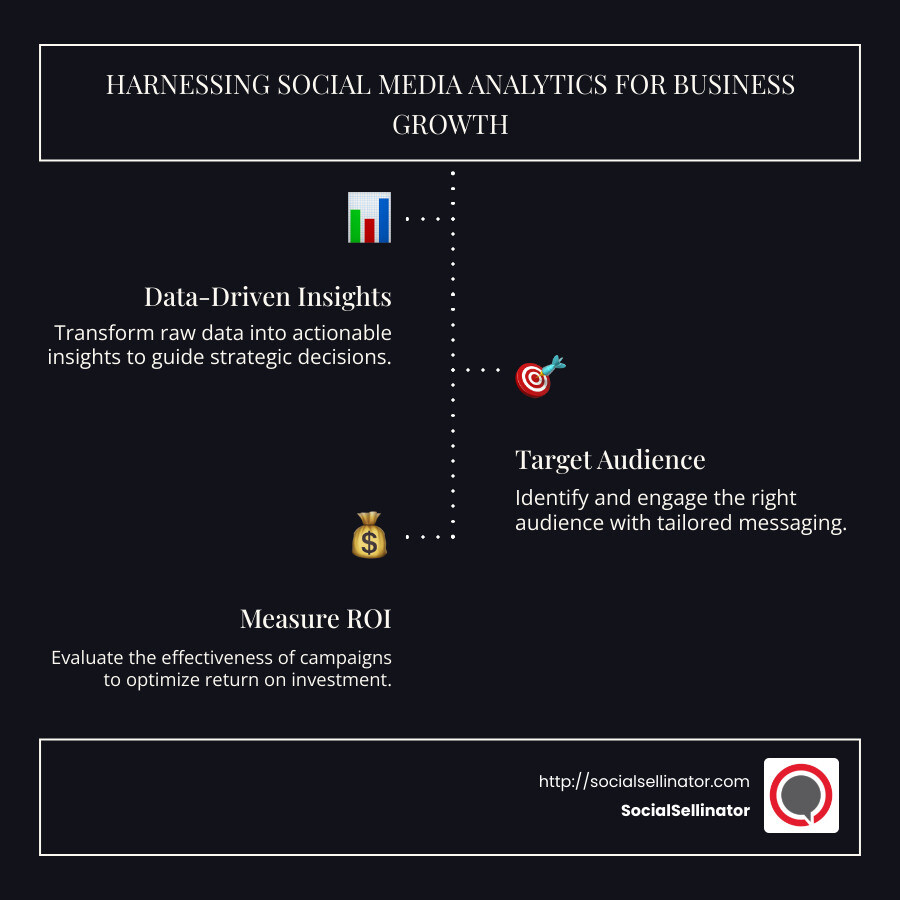 HARNESSING SOCIAL MEDIA ANALYTICS FOR BUSINESS GROWTH

Data-Driven Insights

Transform raw data into actionable insights to guide strategic decisions.

Target Audience

Identify and engage the right audience with tailored messaging.

Measure ROI

Evaluate the effectiveness of campaigns to optimize return on investment.

http://socialsellinator.com

SocialSellinator