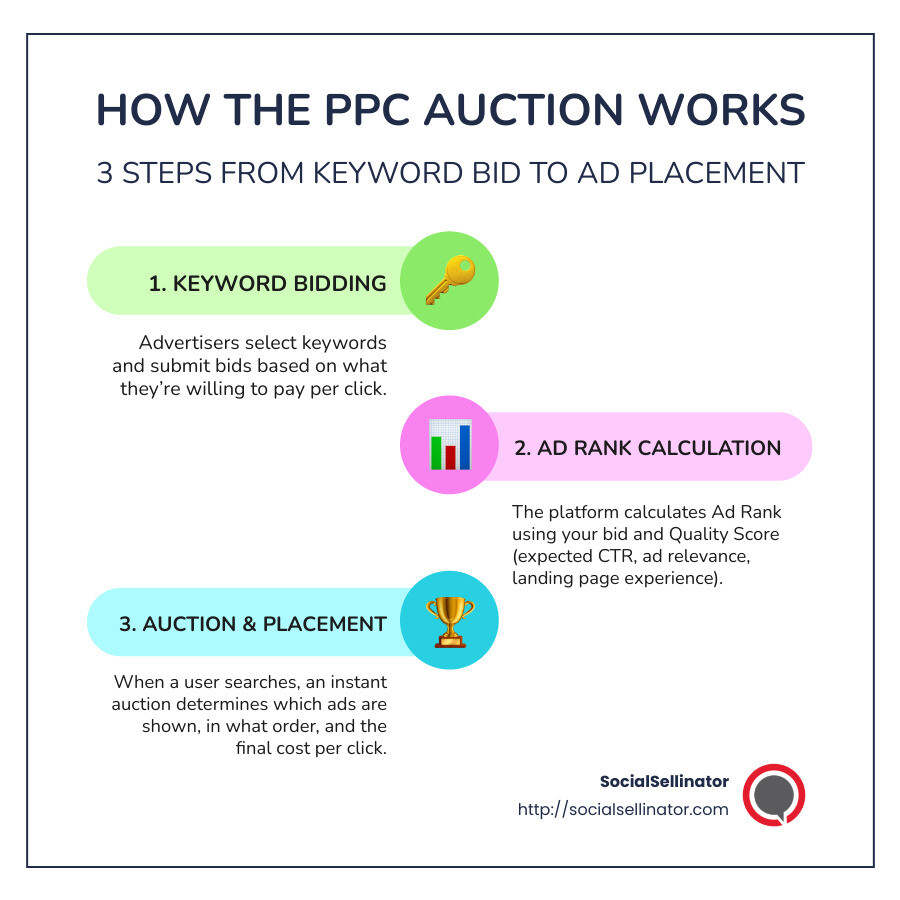 HOW THE PPC AUCTION WORKS

3 STEPS FROM KEYWORD BID TO AD PLACEMENT

1. KEYWORD BIDDING

Advertisers select keywords and submit bids based on what they're willing to pay per click.

2. AD RANK CALCULATION

The platform calculates Ad Rank using your bid and Quality Score (expected CTR, ad relevance, landing page experience).

3. AUCTION & PLACEMENT

When a user searches, an instant auction determines which ads are shown, in what order, and the final cost per click.

SocialSellinator
http://socialsellinator.com