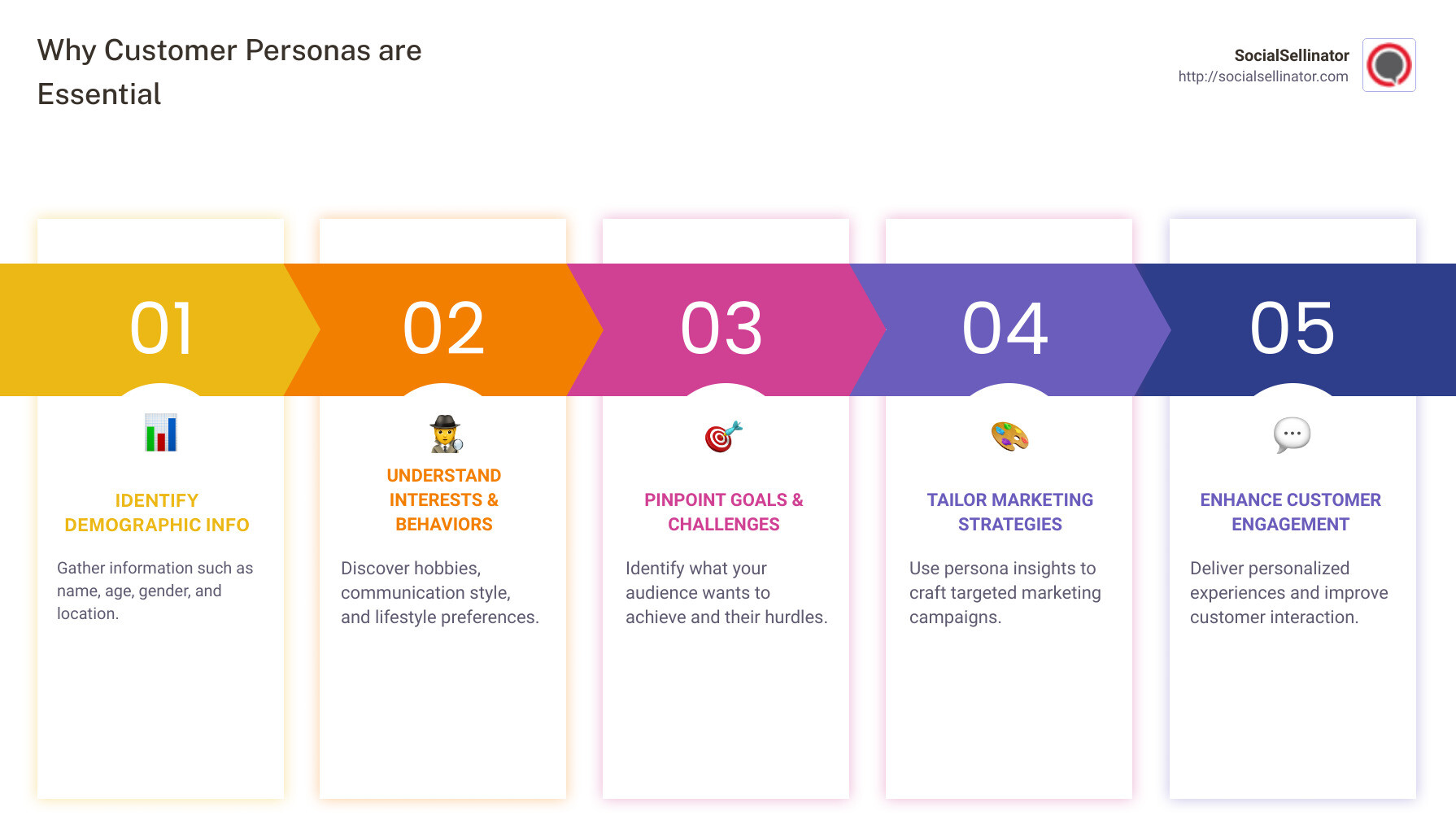 Why Customer Personas are Essential

SocialSellinator
http://socialsellinator.com

01

IDENTIFY DEMOGRAPHIC INFO

Gather information such as name, age, gender, and location.

02

UNDERSTAND INTERESTS & BEHAVIORS

Discover hobbies, communication style, and lifestyle preferences.

03

PINPOINT GOALS & CHALLENGES

Identify what your audience wants to achieve and their hurdles.

04

TAILOR MARKETING STRATEGIES

Use persona insights to craft targeted marketing campaigns.

05

ENHANCE CUSTOMER ENGAGEMENT

Deliver personalized experiences and improve customer interaction.