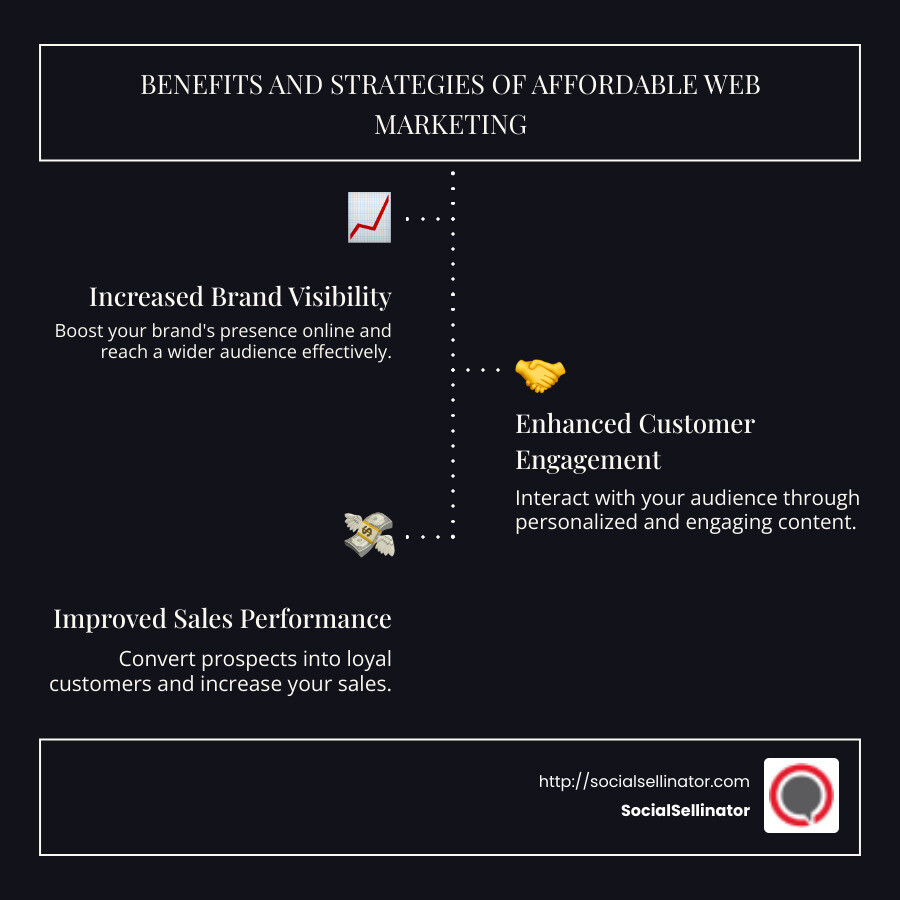 BENEFITS AND STRATEGIES OF AFFORDABLE WEB MARKETING

Increased Brand Visibility

Boost your brand's presence online and reach a wider audience effectively.

Enhanced Customer Engagement

Interact with your audience through personalized and engaging content.

Improved Sales Performance

Convert prospects into loyal customers and increase your sales.

http://socialsellinator.com
SocialSellinator