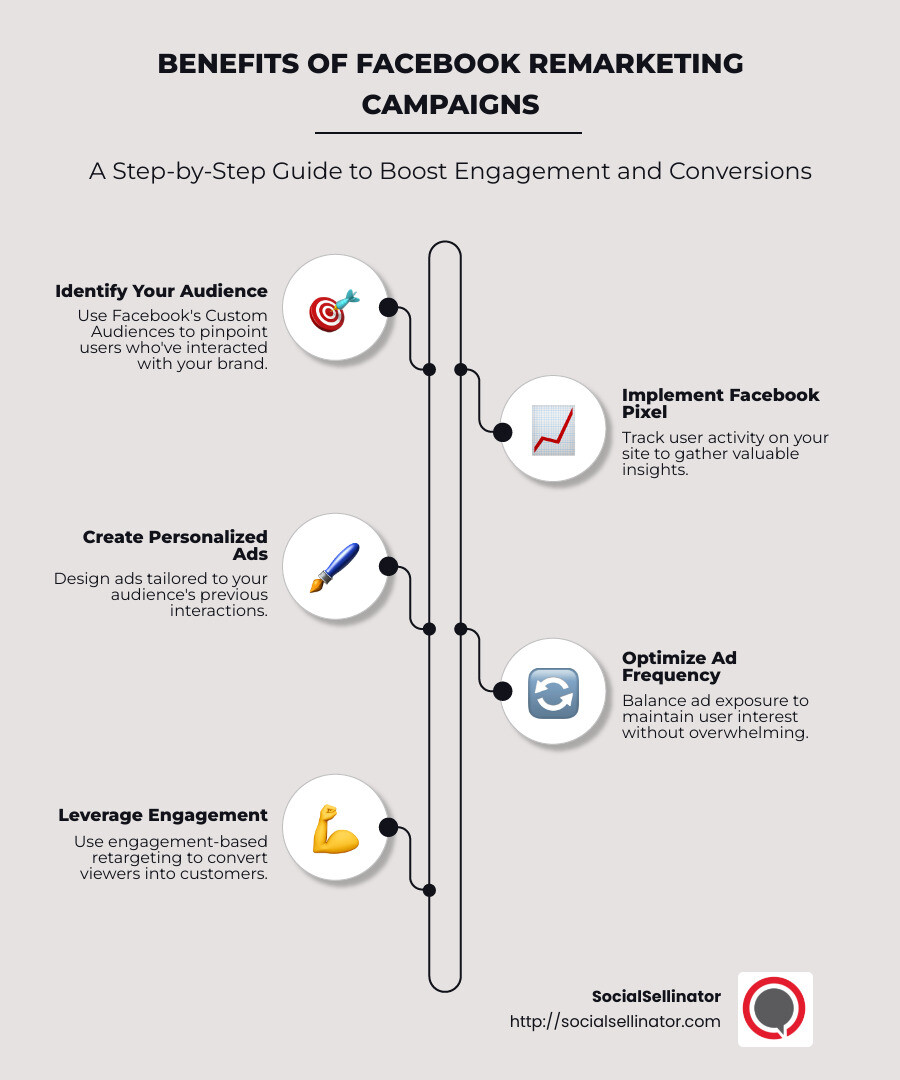 BENEFITS OF FACEBOOK REMARKETING CAMPAIGNS

A Step-by-Step Guide to Boost Engagement and Conversions

Identify Your Audience
Use Facebook's Custom Audiences to pinpoint users who've interacted with your brand.

Implement Facebook Pixel
Track user activity on your site to gather valuable insights.

Create Personalized Ads
Design ads tailored to your audience's previous interactions.

Optimize Ad Frequency
Balance ad exposure to maintain user interest without overwhelming.

Leverage Engagement
Use engagement-based retargeting to convert viewers into customers.

SocialSellinator
http://socialsellinator.com