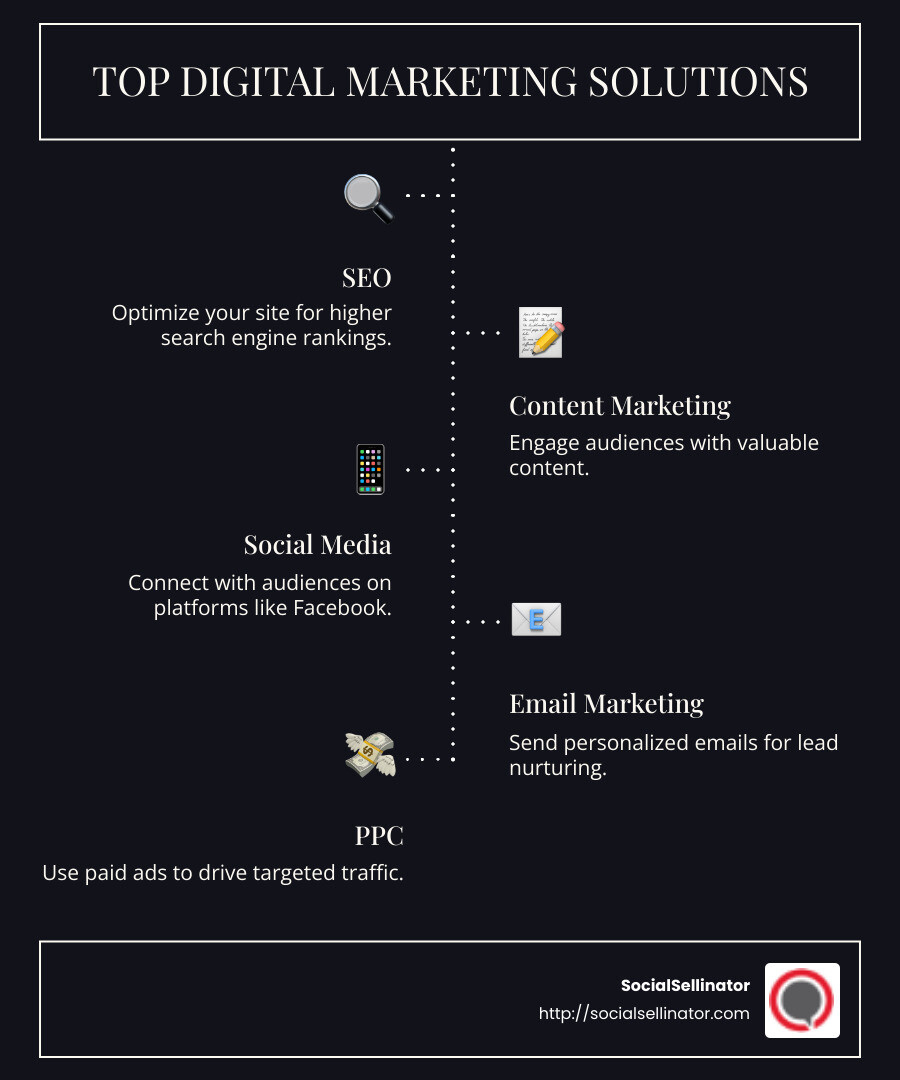 TOP DIGITAL MARKETING SOLUTIONS

SEO

Optimize your site for higher search engine rankings.

Content Marketing

Engage audiences with valuable content.

Social Media

Connect with audiences on platforms like Facebook.

Email Marketing

Send personalized emails for lead nurturing.

PPC

Use paid ads to drive targeted traffic.

SocialSellinator

http://socialsellinator.com