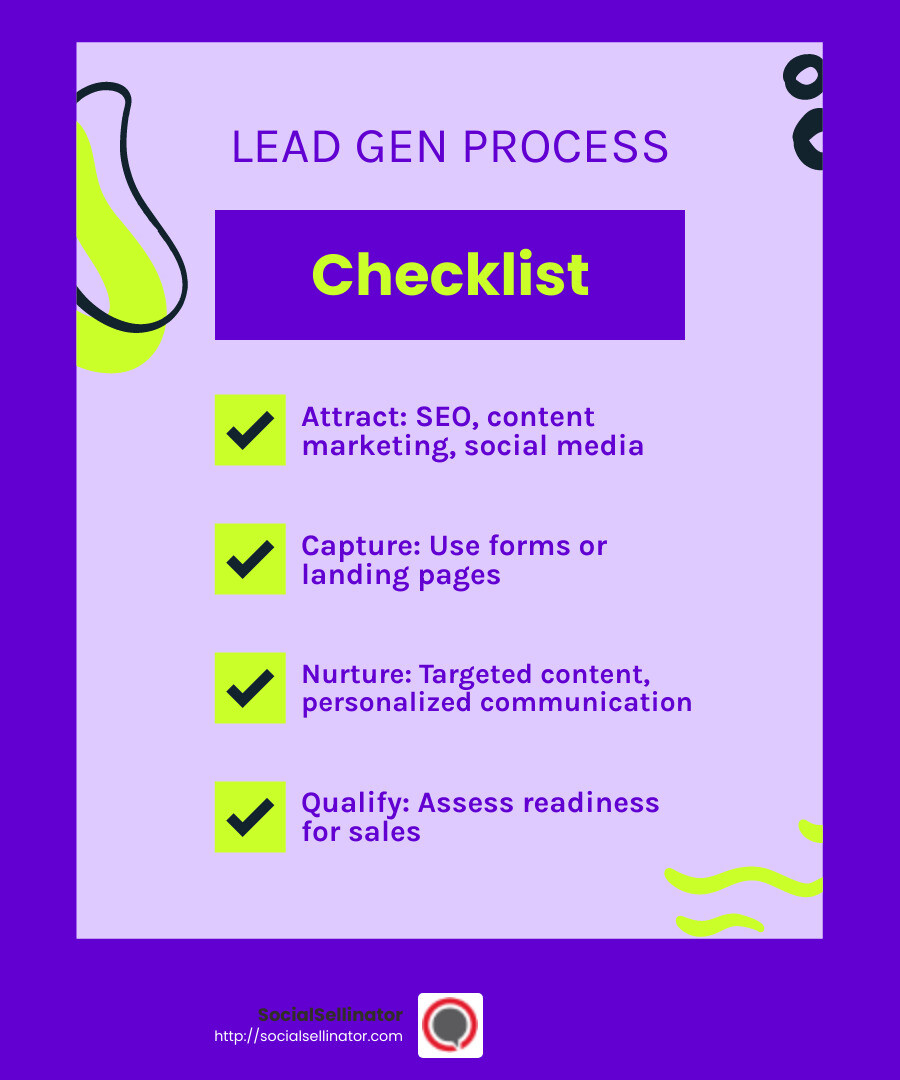 LEAD GEN PROCESS

Checklist

Attract: SEO, content marketing, social media

Capture: Use forms or landing pages

Nurture: Targeted content, personalized communication

Qualify: Assess readiness for sales

SocialSellinator
http://socialsellinator.com