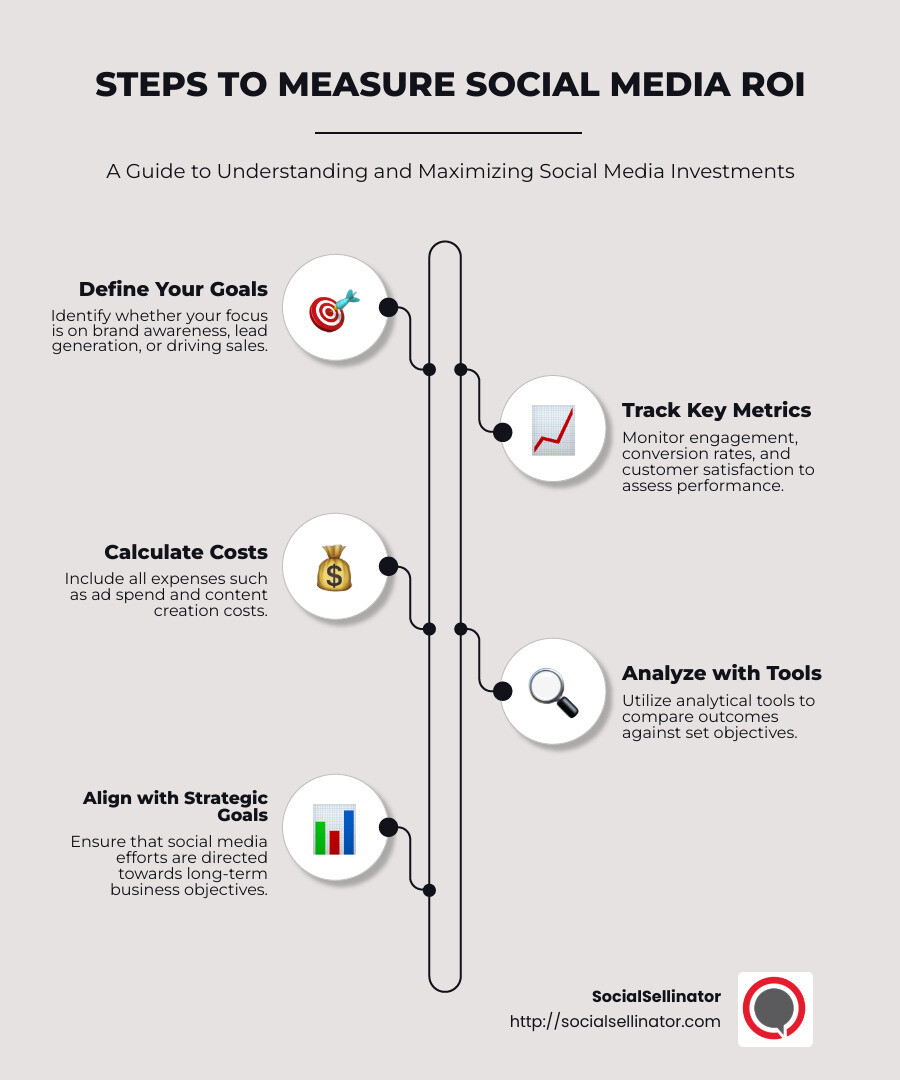 STEPS TO MEASURE SOCIAL MEDIA ROI

A Guide to Understanding and Maximizing Social Media Investments

Define Your Goals
Identify whether your focus is on brand awareness, lead generation, or driving sales.

Track Key Metrics
Monitor engagement, conversion rates, and customer satisfaction to assess performance.

Calculate Costs
Include all expenses such as ad spend and content creation costs.

Analyze with Tools
Utilize analytical tools to compare outcomes against set objectives.

Align with Strategic Goals
Ensure that social media efforts are directed towards long-term business objectives.

SocialSellinator
http://socialsellinator.com