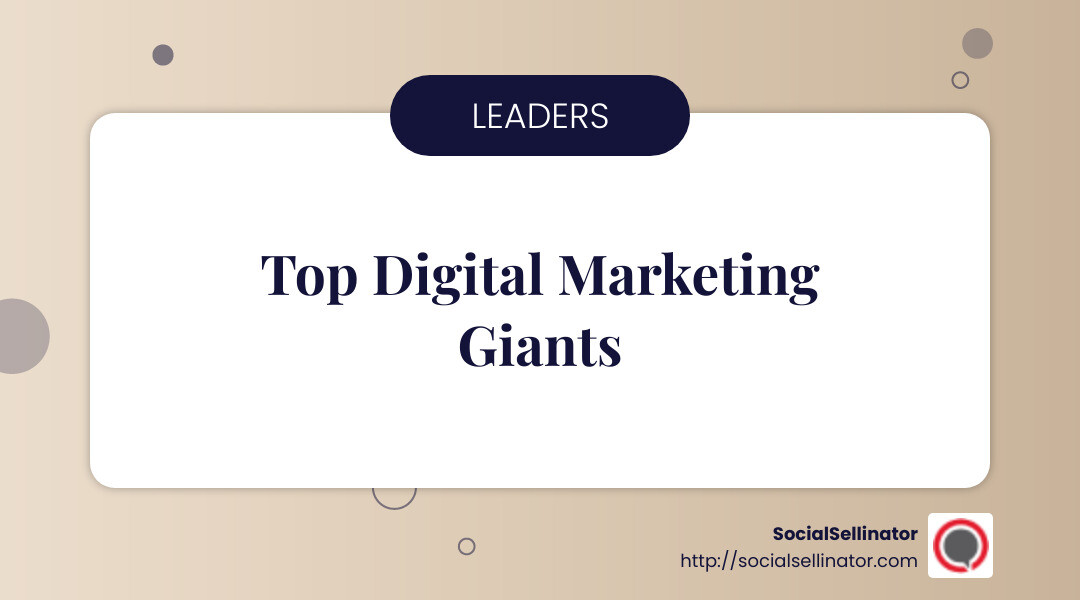 LEADERS

Top Digital Marketing Giants

SocialSellinator
http://socialsellinator.com