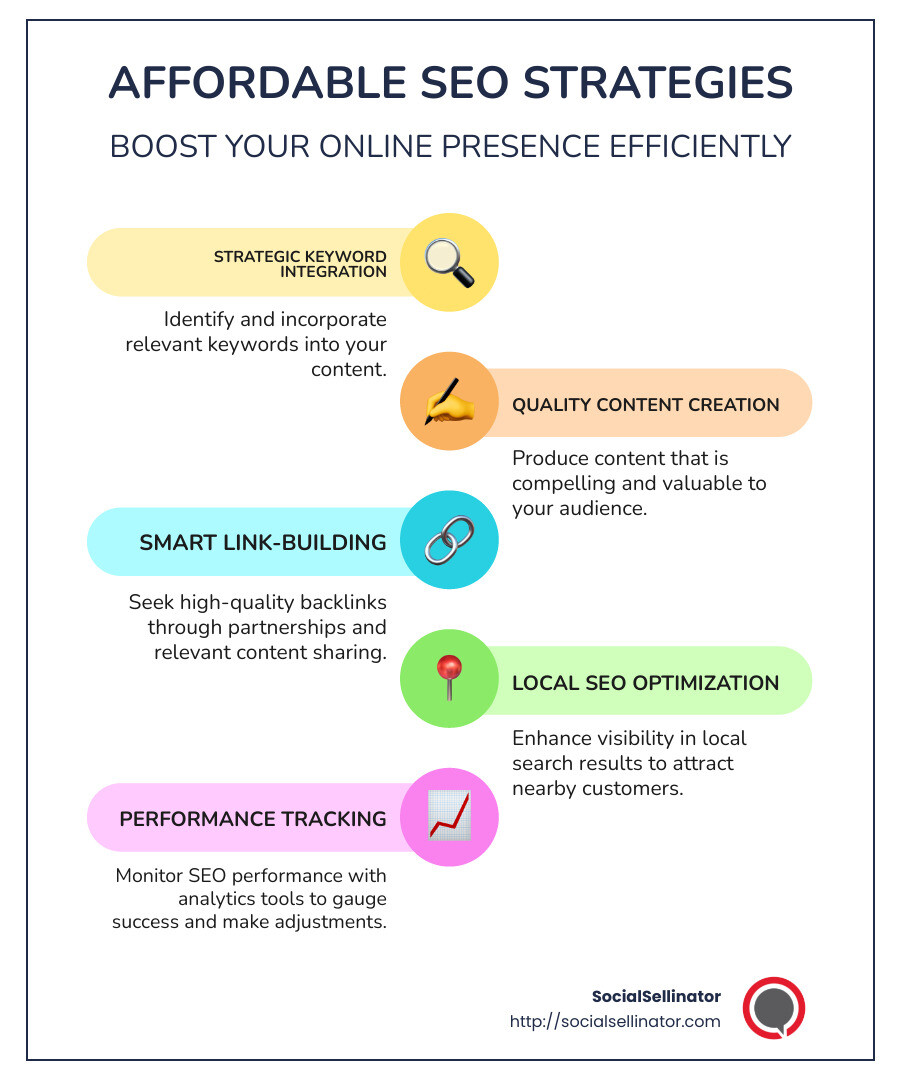 AFFORDABLE SEO STRATEGIES

BOOST YOUR ONLINE PRESENCE EFFICIENTLY

STRATEGIC KEYWORD INTEGRATION

Identify and incorporate relevant keywords into your content.

QUALITY CONTENT CREATION

Produce content that is compelling and valuable to your audience.

SMART LINK-BUILDING

Seek high-quality backlinks through partnerships and relevant content sharing.

LOCAL SEO OPTIMIZATION

Enhance visibility in local search results to attract nearby customers.

PERFORMANCE TRACKING

Monitor SEO performance with analytics tools to gauge success and make adjustments.

SocialSellinator
http://socialsellinator.com