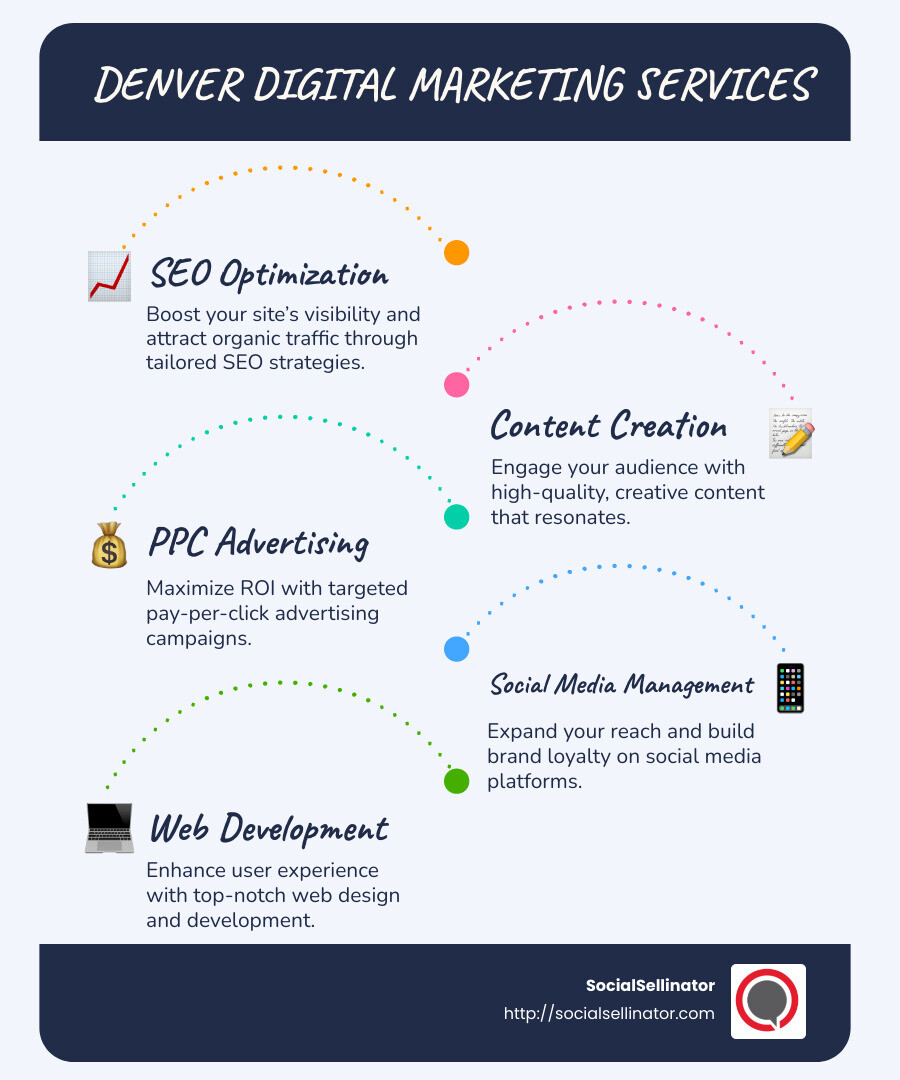 DENVER DIGITAL MARKETING SERVICES

SEO Optimization

Boost your site's visibility and attract organic traffic through tailored SEO strategies.

Content Creation

Engage your audience with high-quality, creative content that resonates.

PPC Advertising

Maximize ROI with targeted pay-per-click advertising campaigns.

Social Media Management

Expand your reach and build brand loyalty on social media platforms.

Web Development

Enhance user experience with top-notch web design and development.

SocialSellinator
http://socialsellinator.com