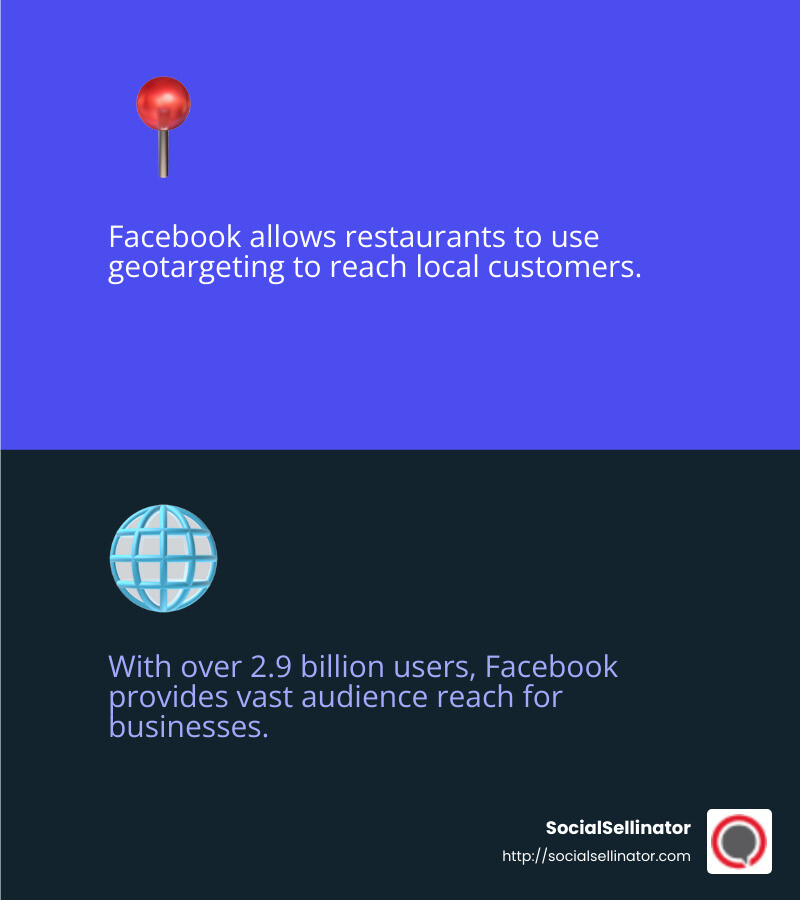 Facebook allows restaurants to use geotargeting to reach local customers.

With over 2.9 billion users, Facebook provides vast audience reach for businesses.

SocialSellinator
http://socialsellinator.com