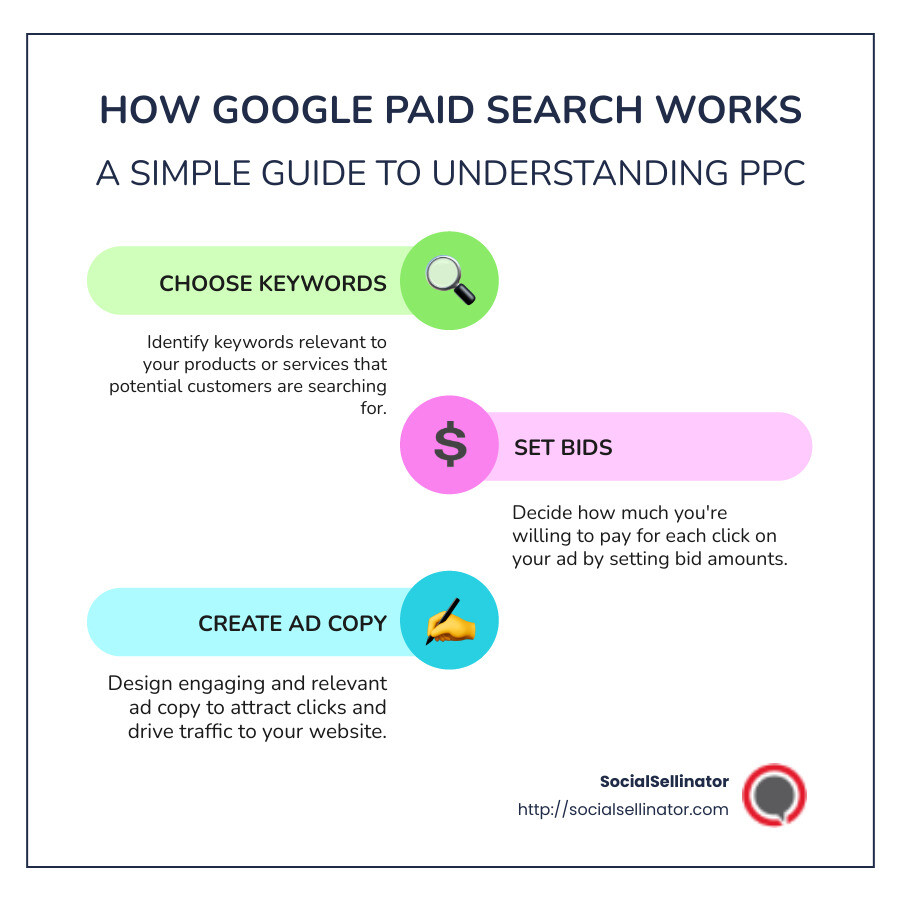 HOW GOOGLE PAID SEARCH WORKS

A SIMPLE GUIDE TO UNDERSTANDING PPC

CHOOSE KEYWORDS

Identify keywords relevant to your products or services that potential customers are searching for.

$

SET BIDS

Decide how much you're willing to pay for each click on your ad by setting bid amounts.

CREATE AD COPY

Design engaging and relevant ad copy to attract clicks and drive traffic to your website.

SocialSellinator

http://socialsellinator.com