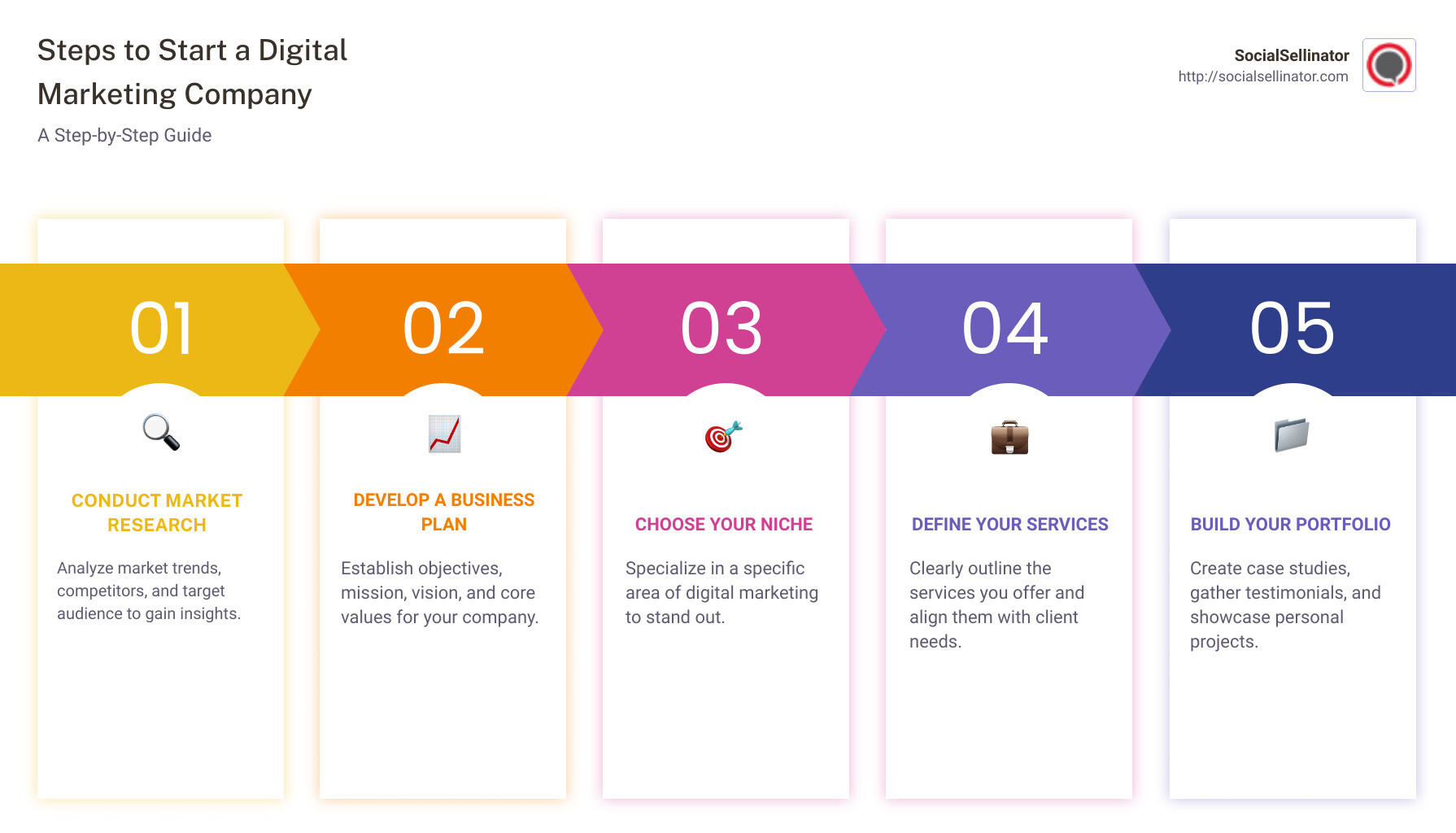 Steps to Start a Digital Marketing Company

A Step-by-Step Guide

SocialSellinator
http://socialsellinator.com

01

CONDUCT MARKET RESEARCH

Analyze market trends, competitors, and target audience to gain insights.

02

DEVELOP A BUSINESS PLAN

Establish objectives, mission, vision, and core values for your company.

03

CHOOSE YOUR NICHE

Specialize in a specific area of digital marketing to stand out.

04

DEFINE YOUR SERVICES

Clearly outline the services you offer and align them with client needs.

05

BUILD YOUR PORTFOLIO

Create case studies, gather testimonials, and showcase personal projects.