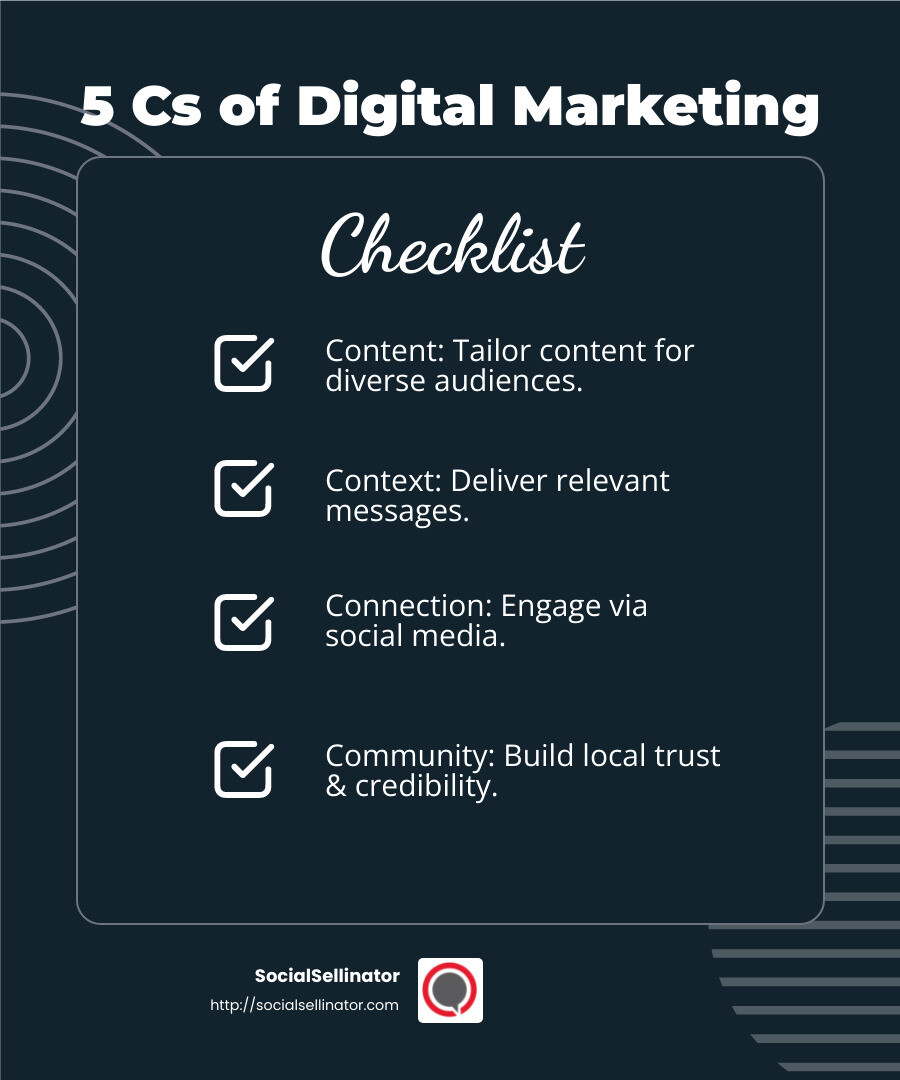 5 Cs of Digital Marketing

Checklist

Content: Tailor content for diverse audiences.

Context: Deliver relevant messages.

Connection: Engage via social media.

Community: Build local trust & credibility.

SocialSellinator
http://socialsellinator.com