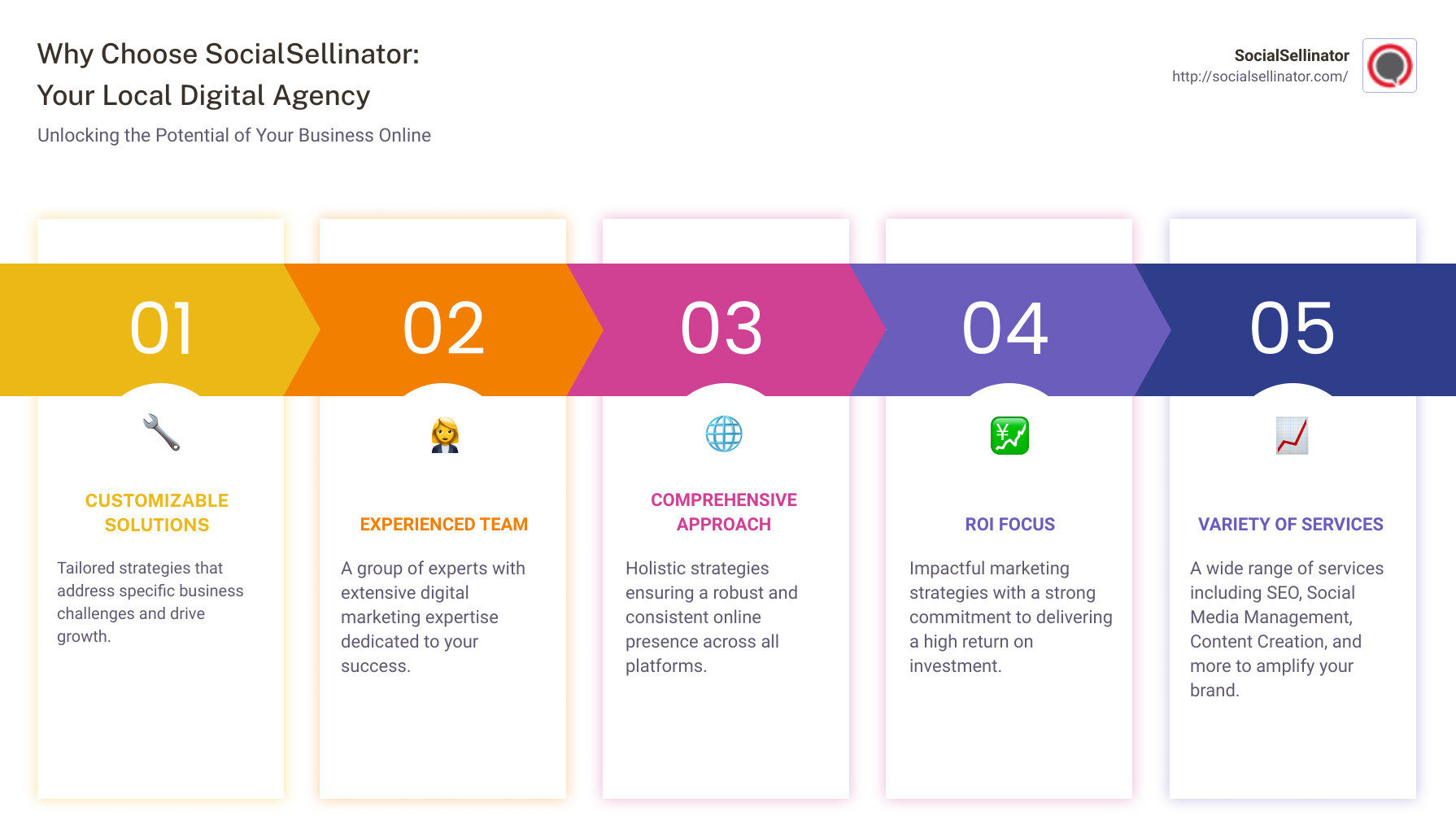 Why Choose SocialSellinator: Your Local Digital Agency

Unlocking the Potential of Your Business Online

SocialSellinator
http://socialsellinator.com/

01

CUSTOMIZABLE SOLUTIONS

Tailored strategies that address specific business challenges and drive growth.

02

EXPERIENCED TEAM

A group of experts with extensive digital marketing expertise dedicated to your success.

03

COMPREHENSIVE APPROACH

Holistic strategies ensuring a robust and consistent online presence across all platforms.

04

ROI FOCUS

Impactful marketing strategies with a strong commitment to delivering a high return on investment.

05

VARIETY OF SERVICES

A wide range of services including SEO, Social Media Management, Content Creation, and more to amplify your brand.