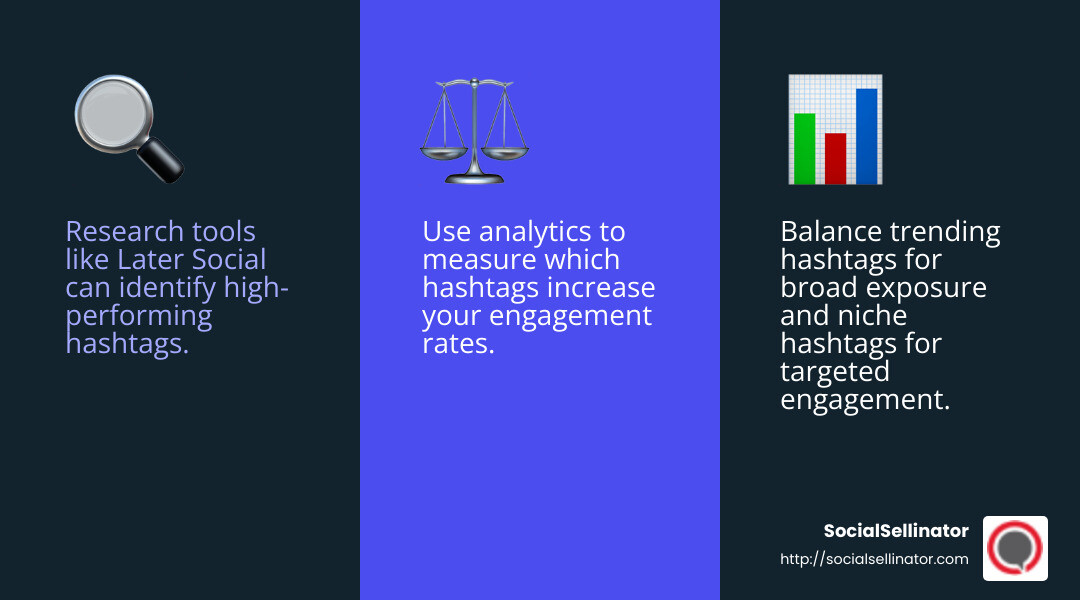 Research tools like Later Social can identify high-performing hashtags.

Use analytics to measure which hashtags increase your engagement rates.

Balance trending hashtags for broad exposure and niche hashtags for targeted engagement.

SocialSellinator
http://socialsellinator.com