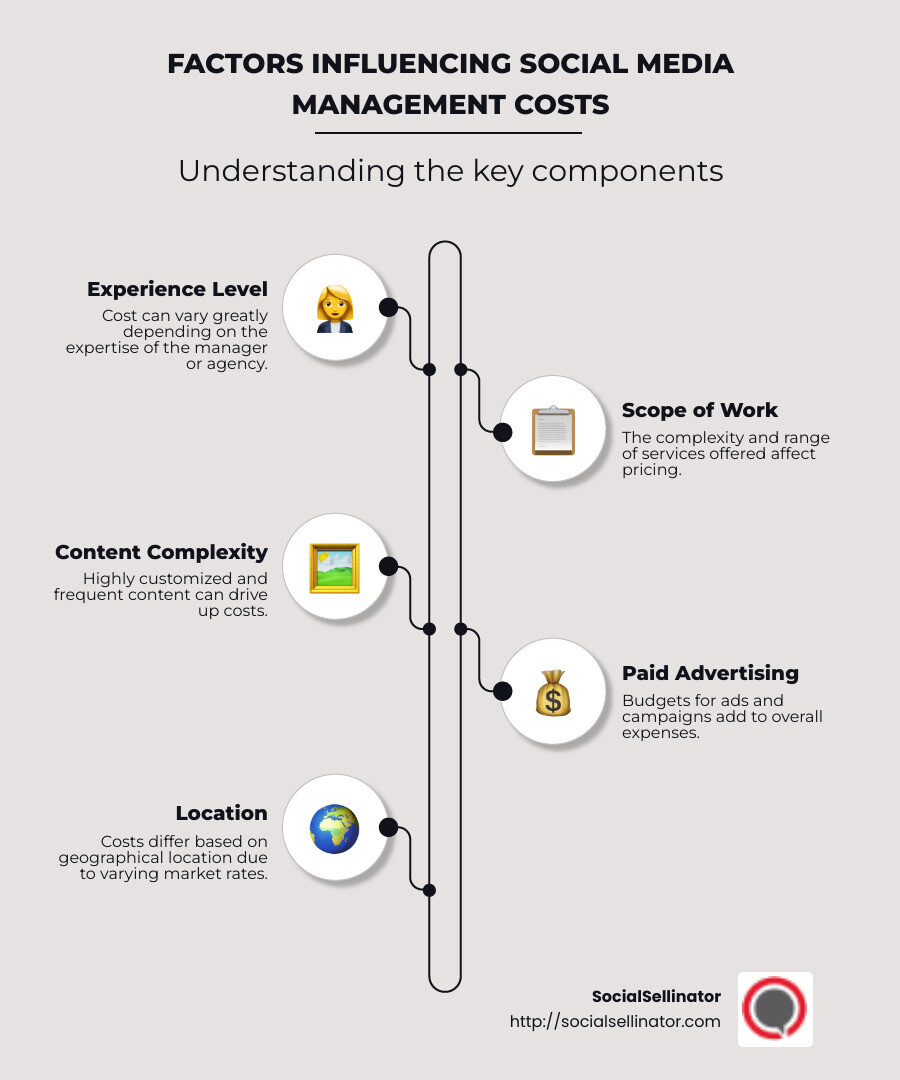 FACTORS INFLUENCING SOCIAL MEDIA MANAGEMENT COSTS

Understanding the key components

Experience Level
Cost can vary greatly depending on the expertise of the manager or agency.

Scope of Work
The complexity and range of services offered affect pricing.

Content Complexity
Highly customized and frequent content can drive up costs.

Paid Advertising
Budgets for ads and campaigns add to overall expenses.

Location
Costs differ based on geographical location due to varying market rates.

SocialSellinator
http://socialsellinator.com