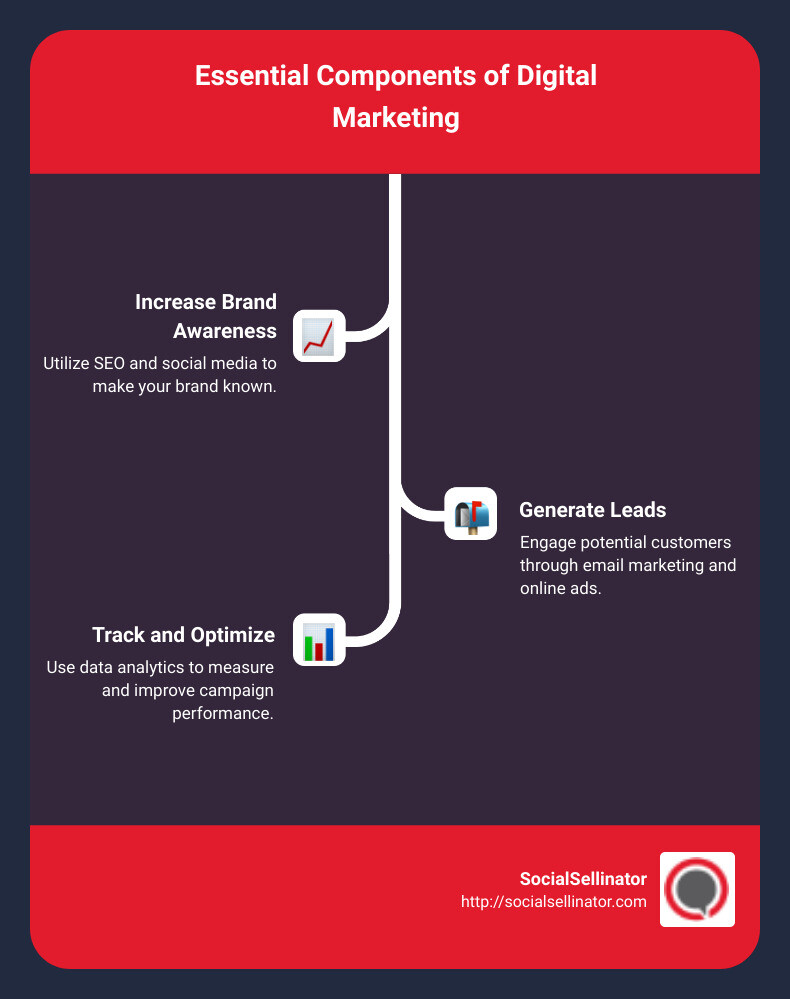 Essential Components of Digital Marketing

Increase Brand Awareness

Utilize SEO and social media to make your brand known.

Generate Leads

Engage potential customers through email marketing and online ads.

Track and Optimize

Use data analytics to measure and improve campaign performance.

SocialSellinator
http://socialsellinator.com