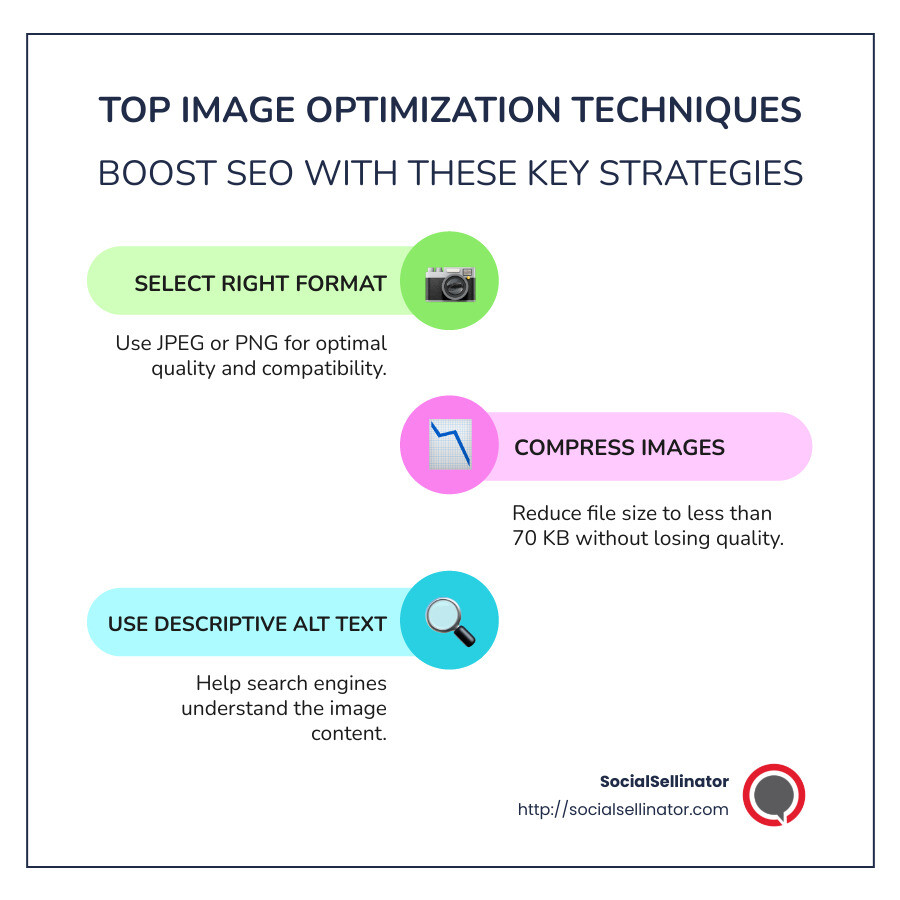 TOP IMAGE OPTIMIZATION TECHNIQUES

BOOST SEO WITH THESE KEY STRATEGIES

SELECT RIGHT FORMAT

Use JPEG or PNG for optimal quality and compatibility.

COMPRESS IMAGES

Reduce file size to less than 70 KB without losing quality.

USE DESCRIPTIVE ALT TEXT

Help search engines understand the image content.

SocialSellinator
http://socialsellinator.com