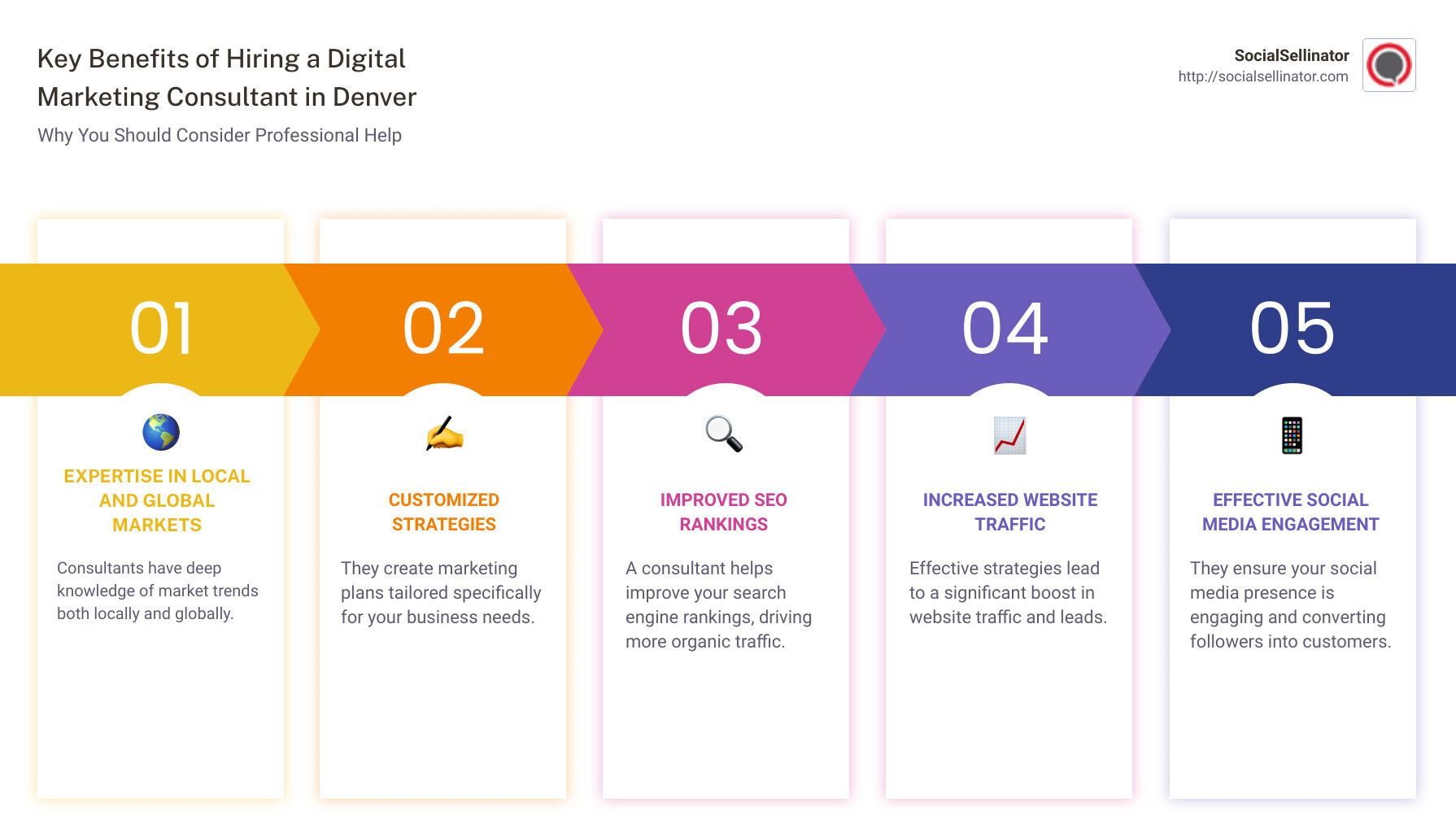 Key Benefits of Hiring a Digital Marketing Consultant in Denver

Why You Should Consider Professional Help

SocialSellinator
http://socialsellinator.com

01

EXPERTISE IN LOCAL AND GLOBAL MARKETS

Consultants have deep knowledge of market trends both locally and globally.

02

CUSTOMIZED STRATEGIES

They create marketing plans tailored specifically for your business needs.

03

IMPROVED SEO RANKINGS

A consultant helps improve your search engine rankings, driving more organic traffic.

04

INCREASED WEBSITE TRAFFIC

Effective strategies lead to a significant boost in website traffic and leads.

05

EFFECTIVE SOCIAL MEDIA ENGAGEMENT

They ensure your social media presence is engaging and converting followers into customers.