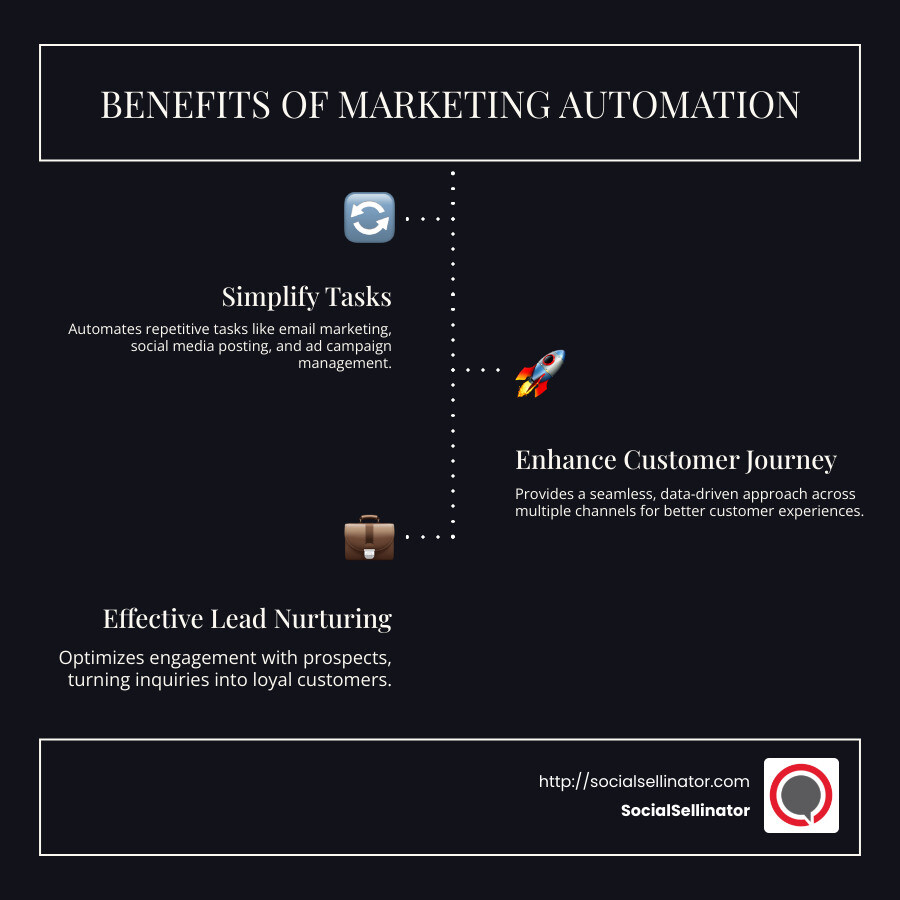 BENEFITS OF MARKETING AUTOMATION

Simplify Tasks

Automates repetitive tasks like email marketing, social media posting, and ad campaign management.

Enhance Customer Journey

Provides a seamless, data-driven approach across multiple channels for better customer experiences.

Effective Lead Nurturing

Optimizes engagement with prospects, turning inquiries into loyal customers.

http://socialsellinator.com
SocialSellinator