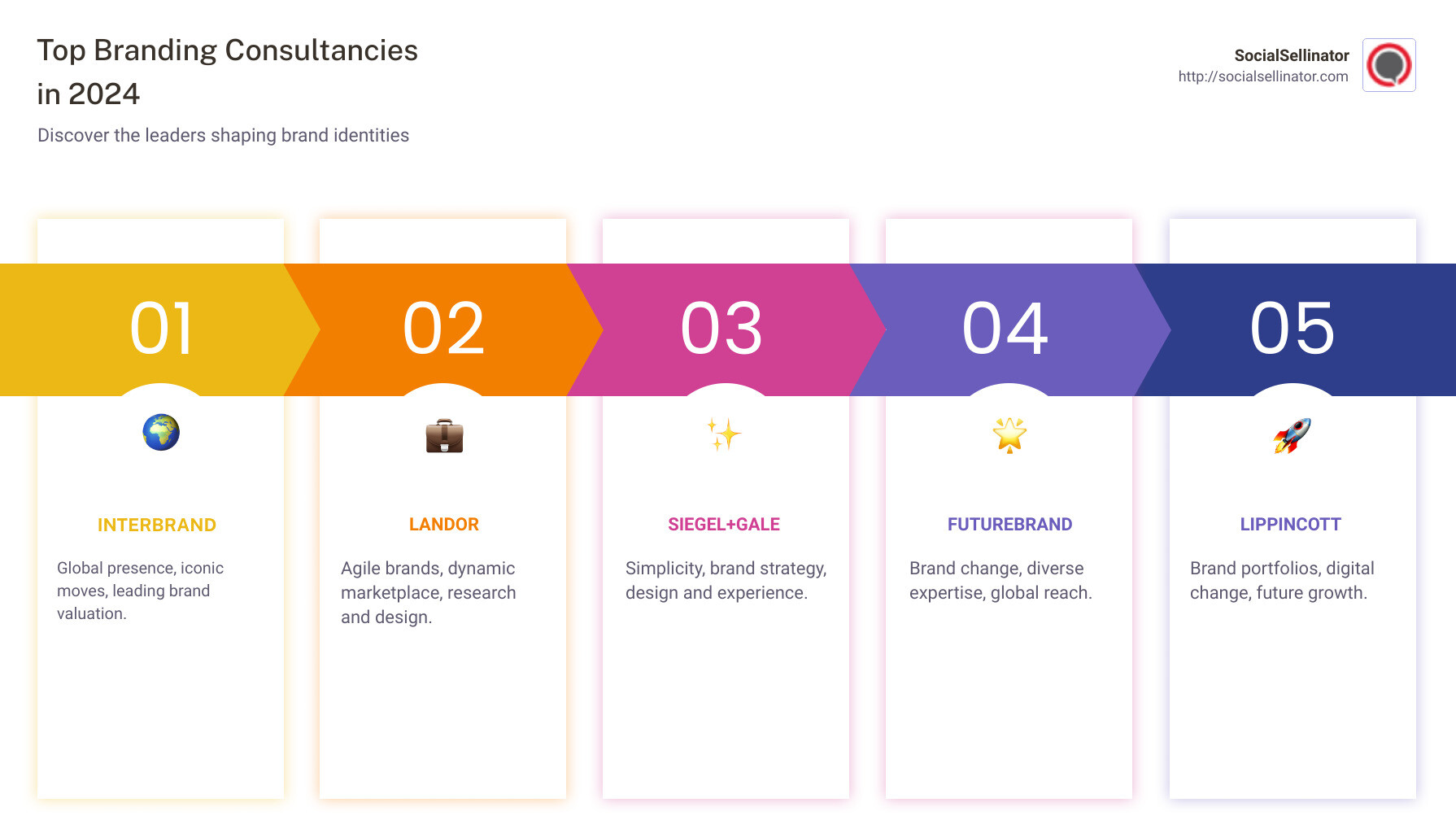 Top Branding Consultancies in 2024

Discover the leaders shaping brand identities

SocialSellinator
http://socialsellinator.com

01

INTERBRAND

Global presence, iconic moves, leading brand valuation.

02

LANDOR

Agile brands, dynamic marketplace, research and design.

03

SIEGEL+GALE

Simplicity, brand strategy, design and experience.

04

FUTUREBRAND

Brand change, diverse expertise, global reach.

05

LIPPINCOTT

Brand portfolios, digital change, future growth.