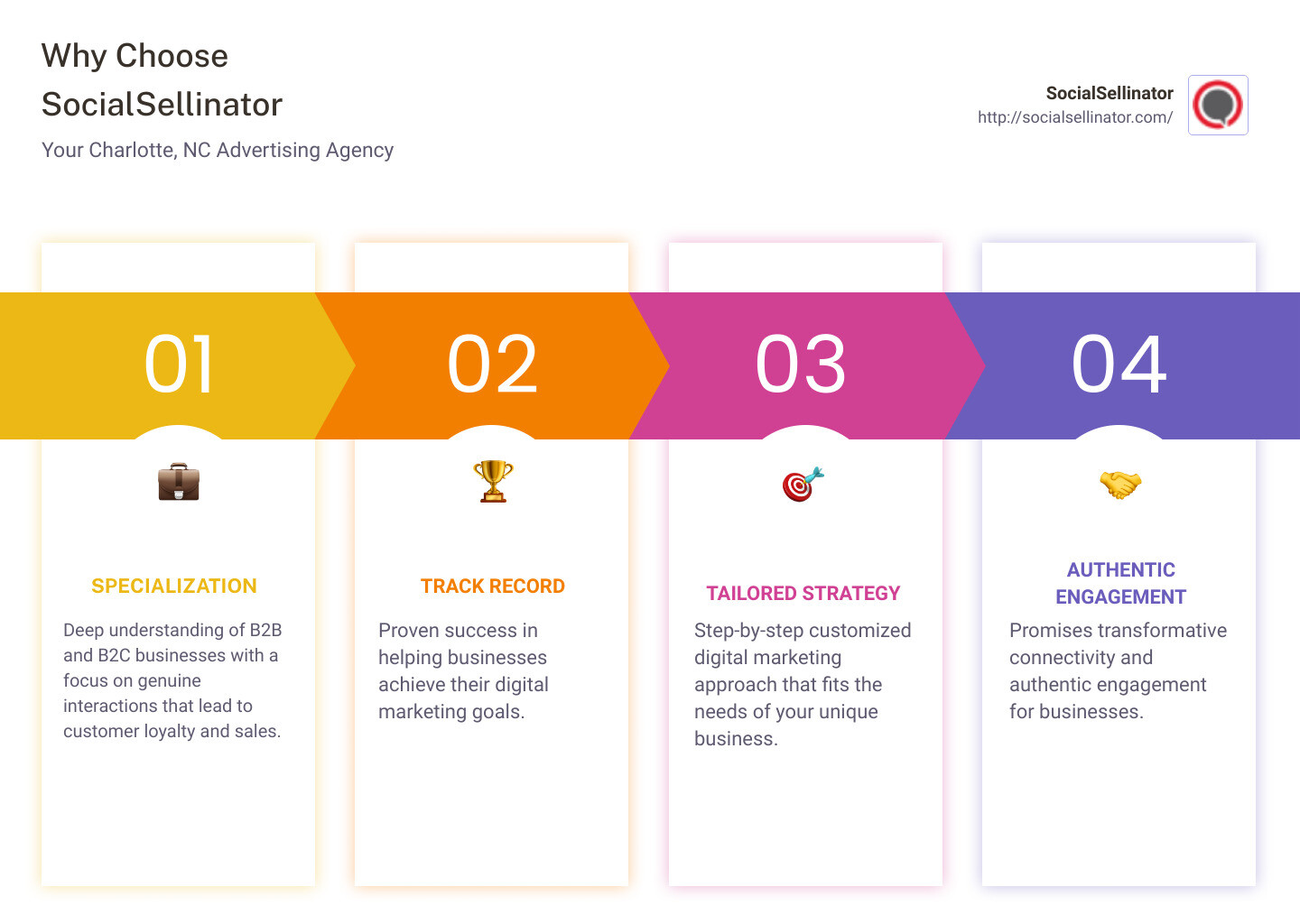 Why Choose SocialSellinator

Your Charlotte, NC Advertising Agency

SocialSellinator
http://socialsellinator.com/

01

SPECIALIZATION

Deep understanding of B2B and B2C businesses with a focus on genuine interactions that lead to customer loyalty and sales.

02

TRACK RECORD

Proven success in helping businesses achieve their digital marketing goals.

03

TAILORED STRATEGY

Step-by-step customized digital marketing approach that fits the needs of your unique business.

04

AUTHENTIC ENGAGEMENT

Promises transformative connectivity and authentic engagement for businesses.