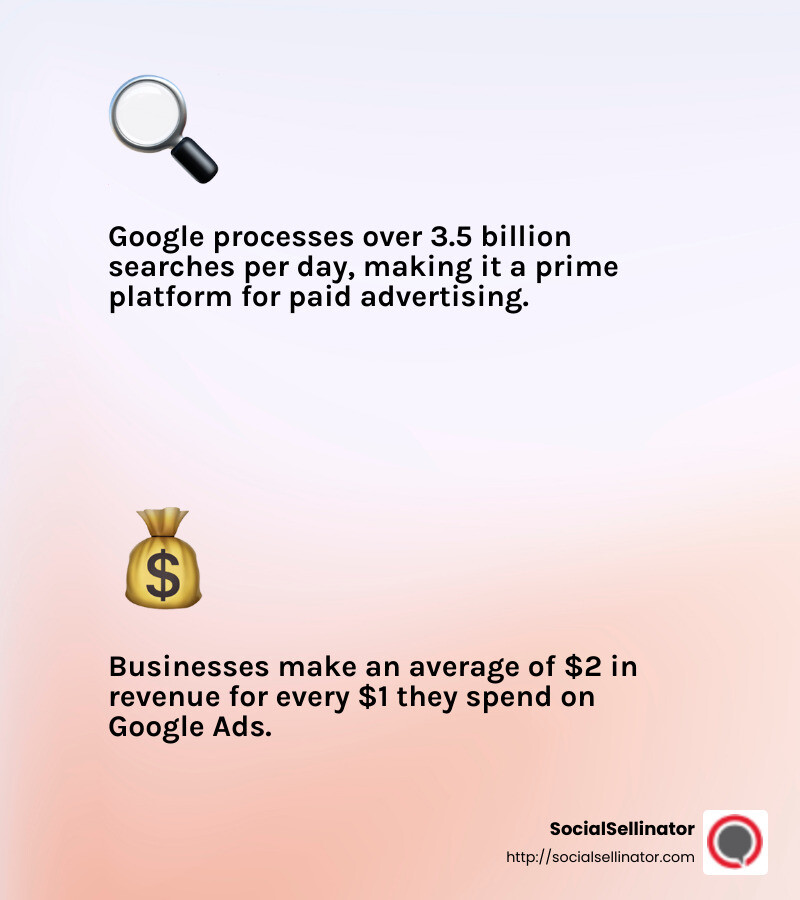 Google processes over 3.5 billion searches per day, making it a prime platform for paid advertising.

Businesses make an average of \$2 in revenue for every \$1 they spend on Google Ads.

SocialSellinator
http://socialsellinator.com