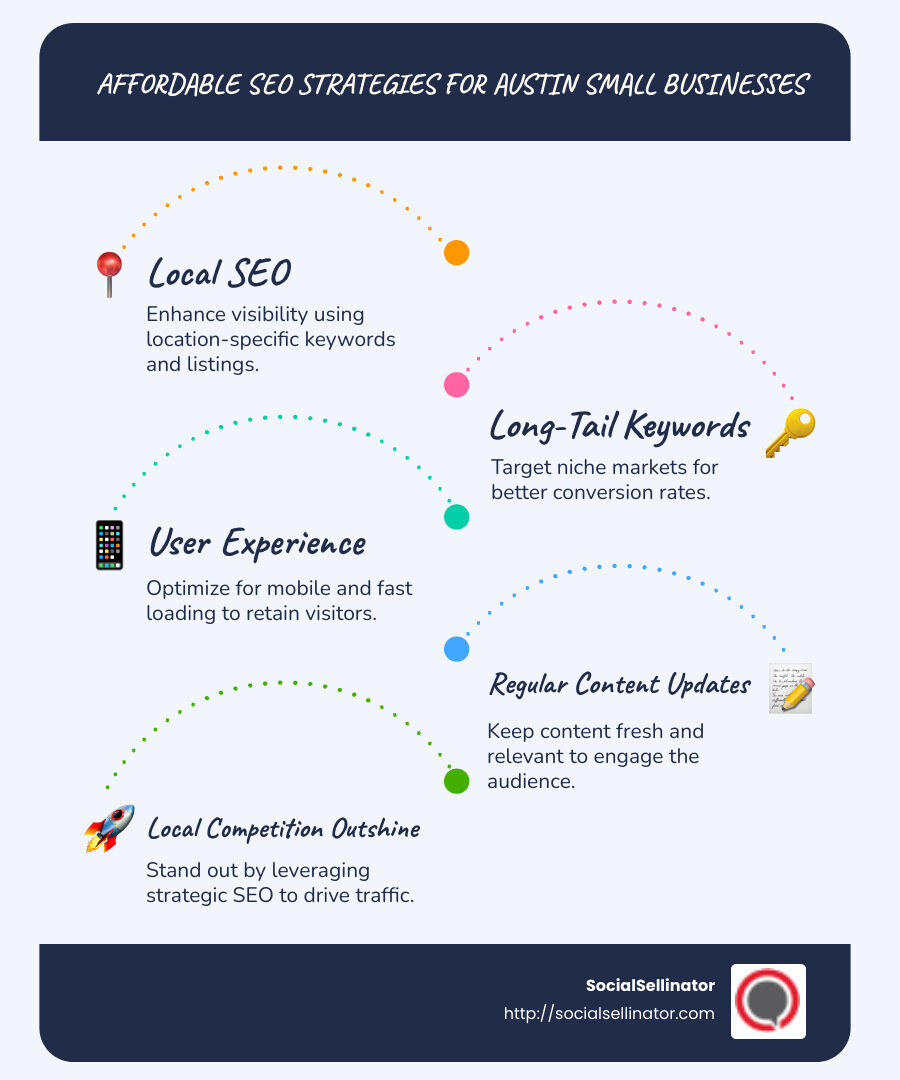 AFFORDABLE SEO STRATEGIES FOR AUSTIN SMALL BUSINESSES

Local SEO
Enhance visibility using location-specific keywords and listings.

Long-Tail Keywords
Target niche markets for better conversion rates.

User Experience
Optimize for mobile and fast loading to retain visitors.

Regular Content Updates
Keep content fresh and relevant to engage the audience.

Local Competition Outshine
Stand out by leveraging strategic SEO to drive traffic.

SocialSellinator
http://socialsellinator.com