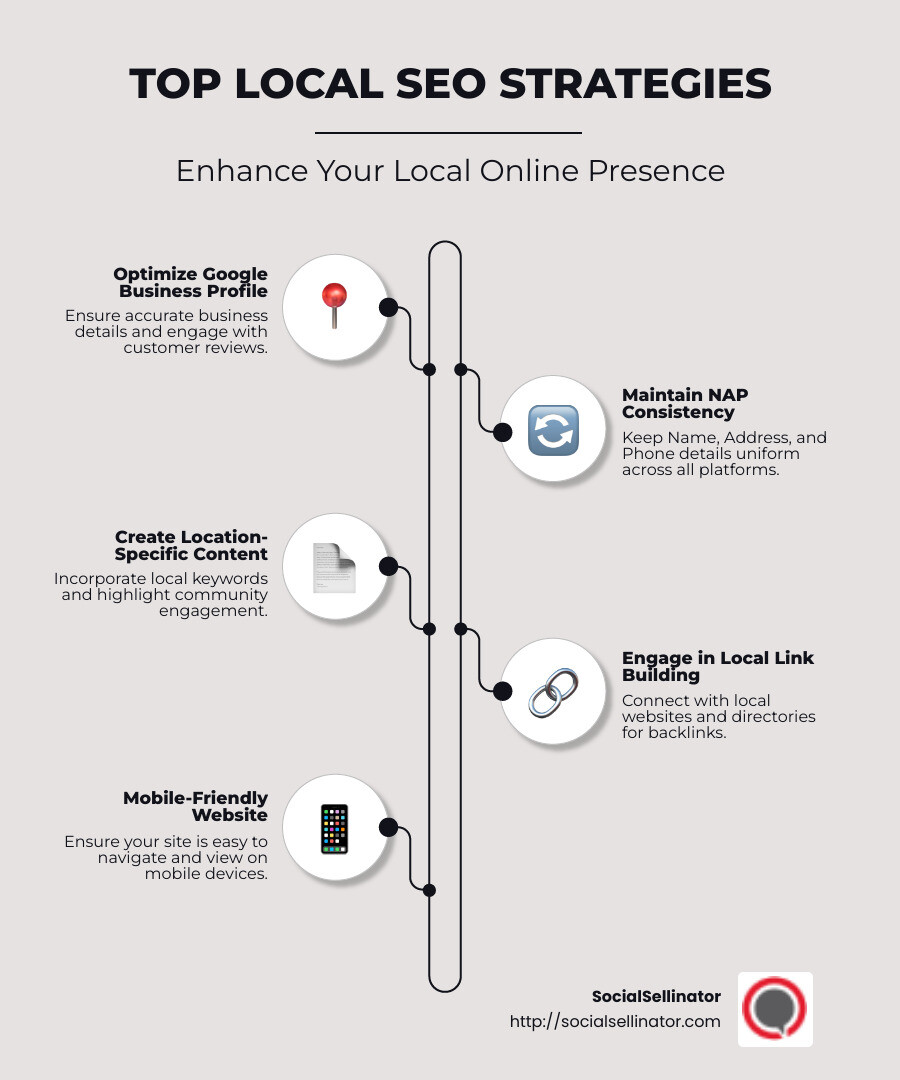 TOP LOCAL SEO STRATEGIES

Enhance Your Local Online Presence

Optimize Google Business Profile

Ensure accurate business details and engage with customer reviews.

Maintain NAP Consistency

Keep Name, Address, and Phone details uniform across all platforms.

Create Location-Specific Content

Incorporate local keywords and highlight community engagement.

Engage in Local Link Building

Connect with local websites and directories for backlinks.

Mobile-Friendly Website

Ensure your site is easy to navigate and view on mobile devices.

SocialSellinator

http://socialsellinator.com