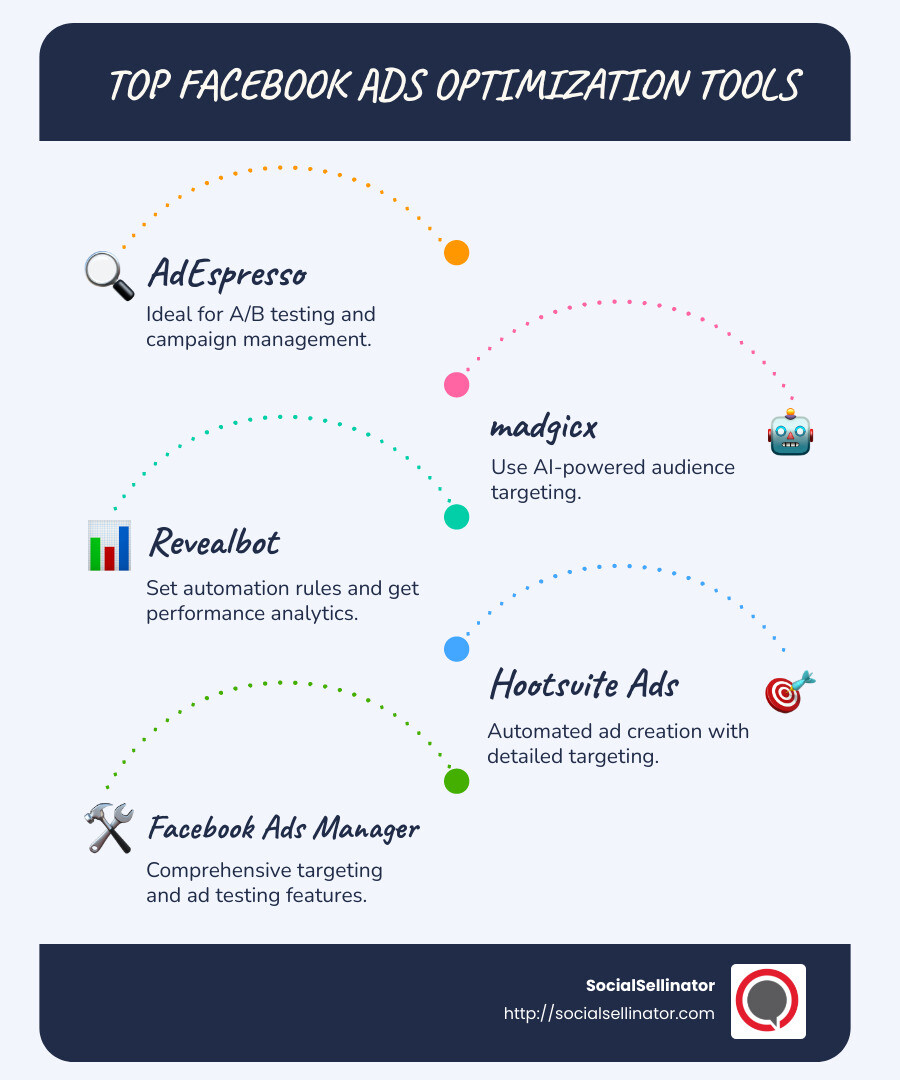 TOP FACEBOOK ADS OPTIMIZATION TOOLS

AdEspresso
Ideal for A/B testing and campaign management.

madgicx
Use AI-powered audience targeting.

Revealbot
Set automation rules and get performance analytics.

Hootsuite Ads
Automated ad creation with detailed targeting.

Facebook Ads Manager
Comprehensive targeting and ad testing features.

SocialSellinator
http://socialsellinator.com