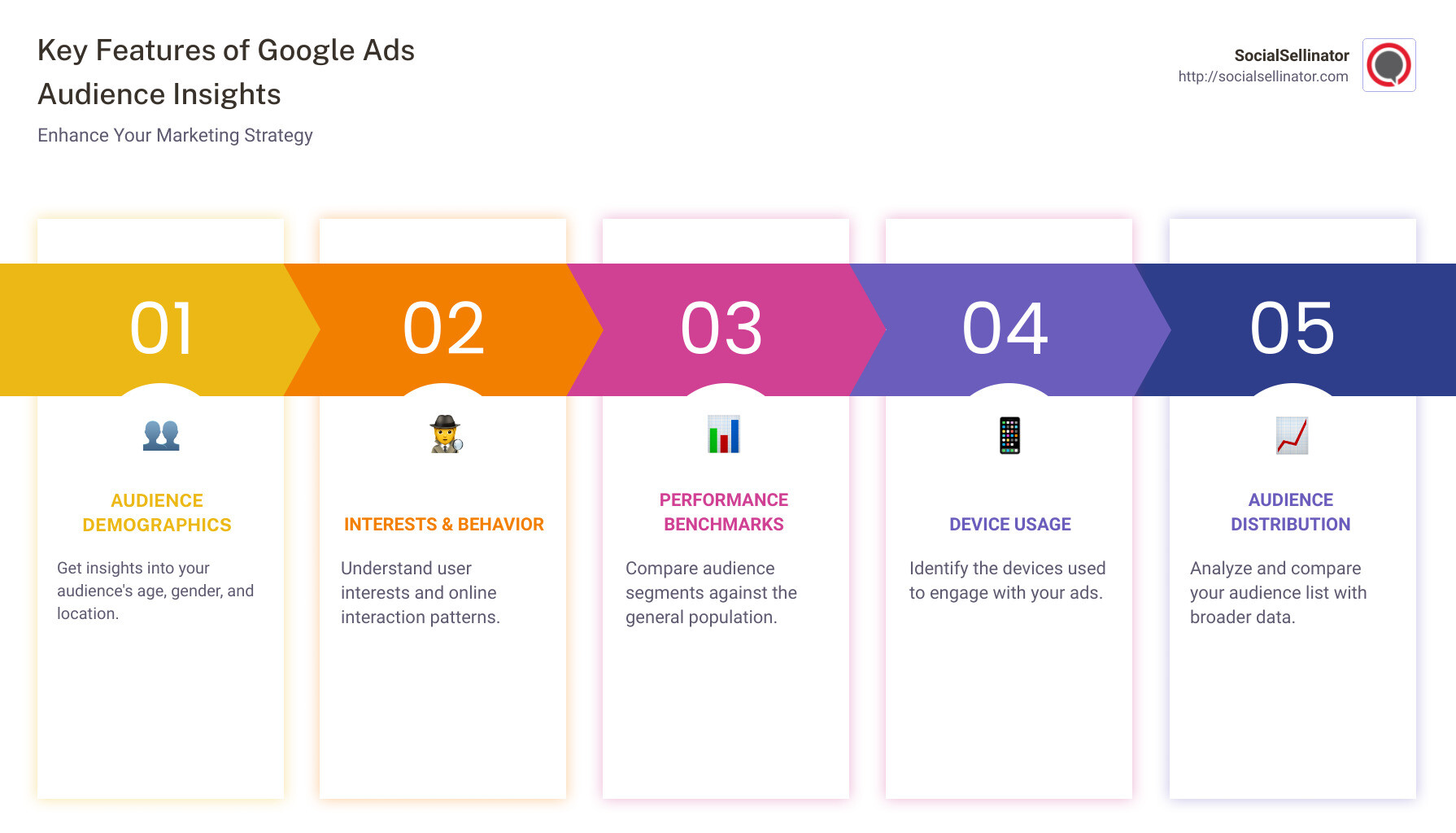 Key Features of Google Ads Audience Insights

Enhance Your Marketing Strategy

SocialSellinator
http://socialsellinator.com

01

AUDIENCE DEMOGRAPHICS

Get insights into your audience's age, gender, and location.

02

INTERESTS & BEHAVIOR

Understand user interests and online interaction patterns.

03

PERFORMANCE BENCHMARKS

Compare audience segments against the general population.

04

DEVICE USAGE

Identify the devices used to engage with your ads.

05

AUDIENCE DISTRIBUTION

Analyze and compare your audience list with broader data.