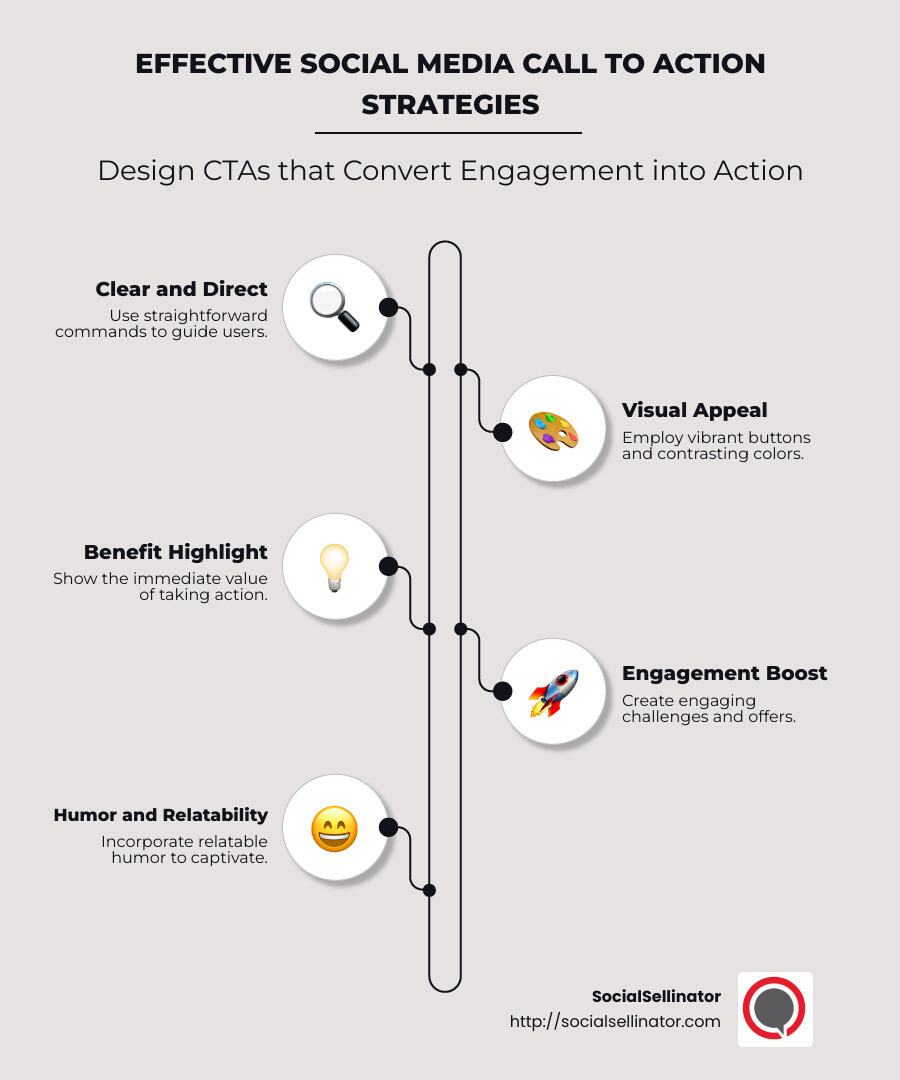 EFFECTIVE SOCIAL MEDIA CALL TO ACTION STRATEGIES

Design CTAs that Convert Engagement into Action

Clear and Direct
Use straightforward commands to guide users.

Visual Appeal
Employ vibrant buttons and contrasting colors.

Benefit Highlight
Show the immediate value of taking action.

Engagement Boost
Create engaging challenges and offers.

Humor and Relatability
Incorporate relatable humor to captivate.

SocialSellinator
http://socialsellinator.com