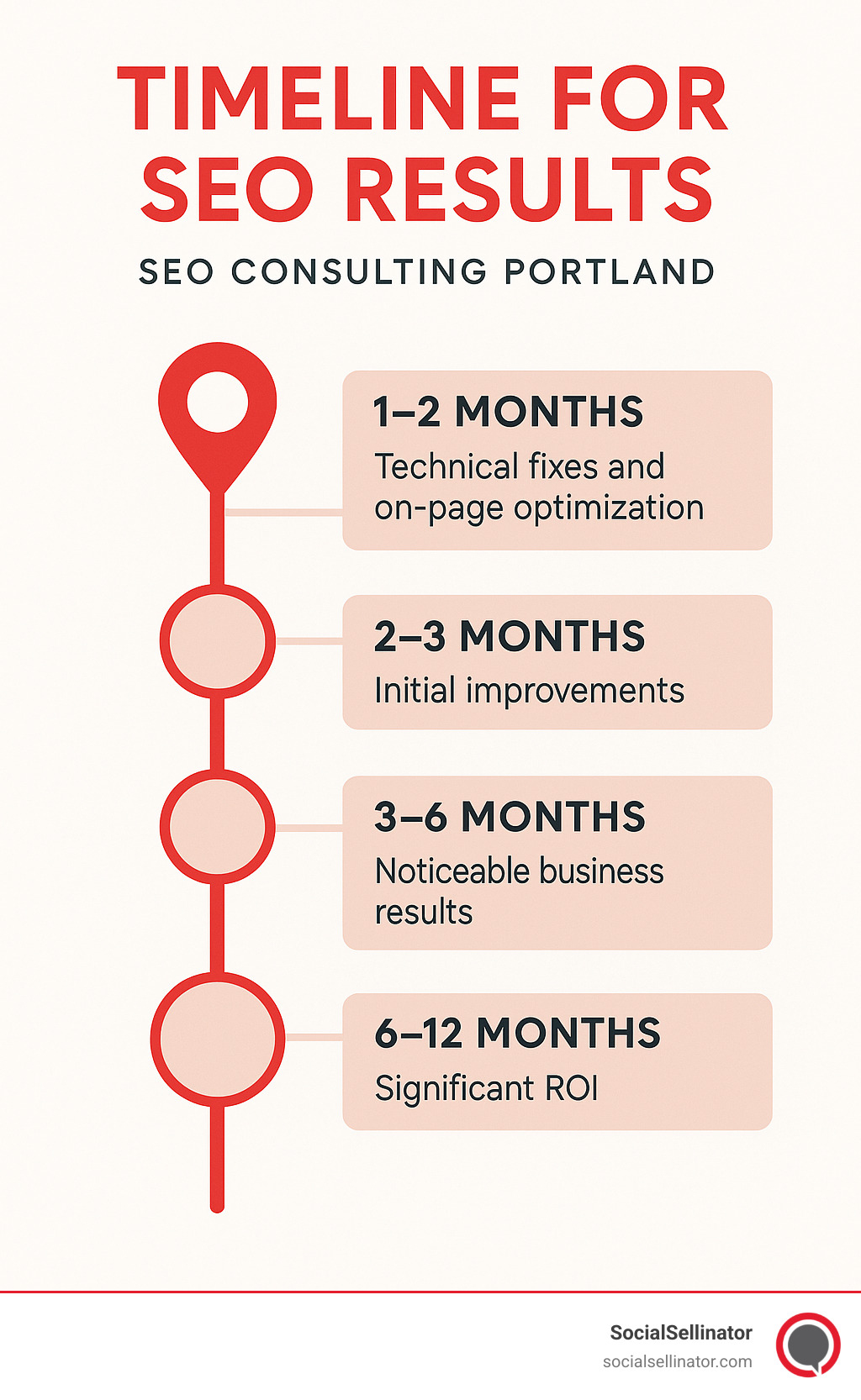 TIMELINE FOR SEO RESULTS

SEO CONSULTING PORTLAND

1–2 MONTHS
Technical fixes and on-page optimization

2–3 MONTHS
Initial improvements

3–6 MONTHS
Noticeable business results

6–12 MONTHS
Significant ROI

SocialSellinator
socialsellinator.com