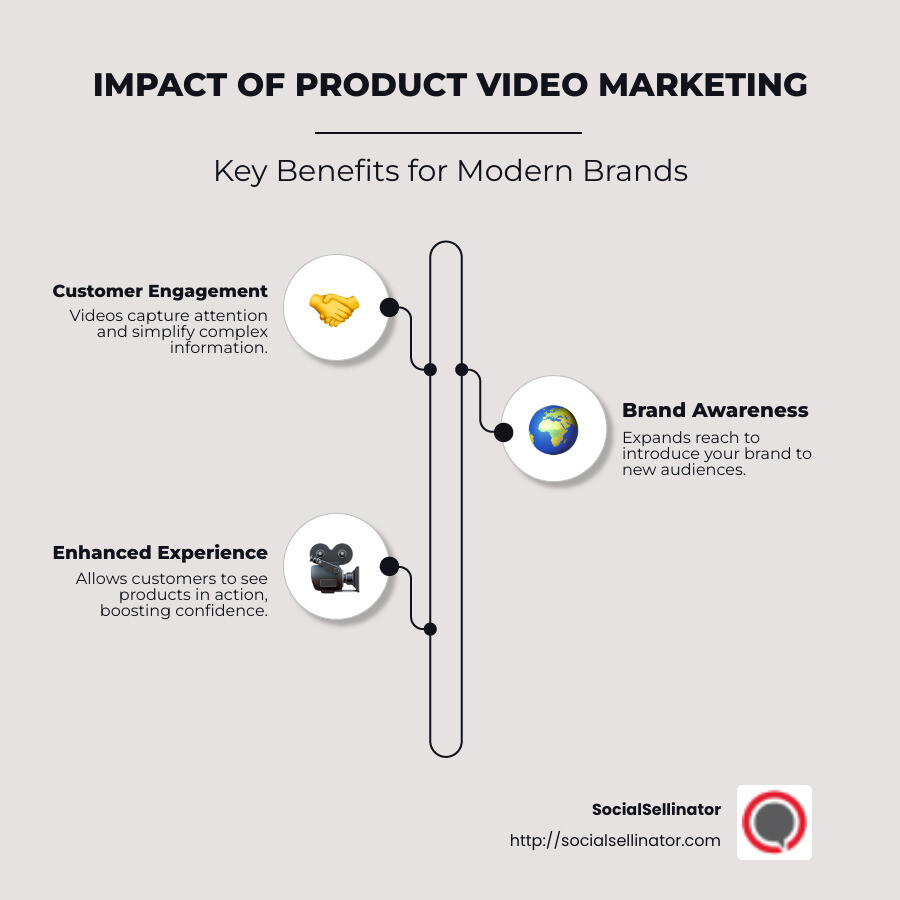 IMPACT OF PRODUCT VIDEO MARKETING

Key Benefits for Modern Brands

Customer Engagement
Videos capture attention and simplify complex information.

Brand Awareness
Expands reach to introduce your brand to new audiences.

Enhanced Experience
Allows customers to see products in action, boosting confidence.

SocialSellinator
http://socialsellinator.com