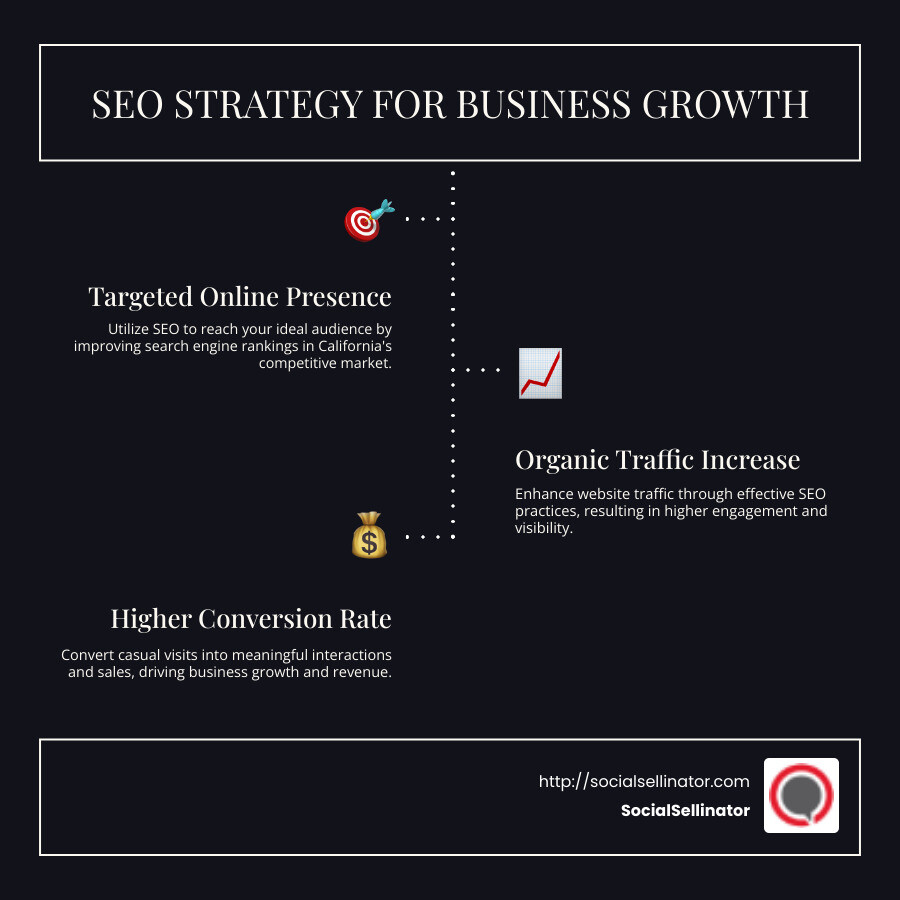 SEO STRATEGY FOR BUSINESS GROWTH

Targeted Online Presence

Utilize SEO to reach your ideal audience by improving search engine rankings in California's competitive market.

Organic Traffic Increase

Enhance website traffic through effective SEO practices, resulting in higher engagement and visibility.

Higher Conversion Rate

Convert casual visits into meaningful interactions and sales, driving business growth and revenue.

http://socialsellinator.com
SocialSellinator