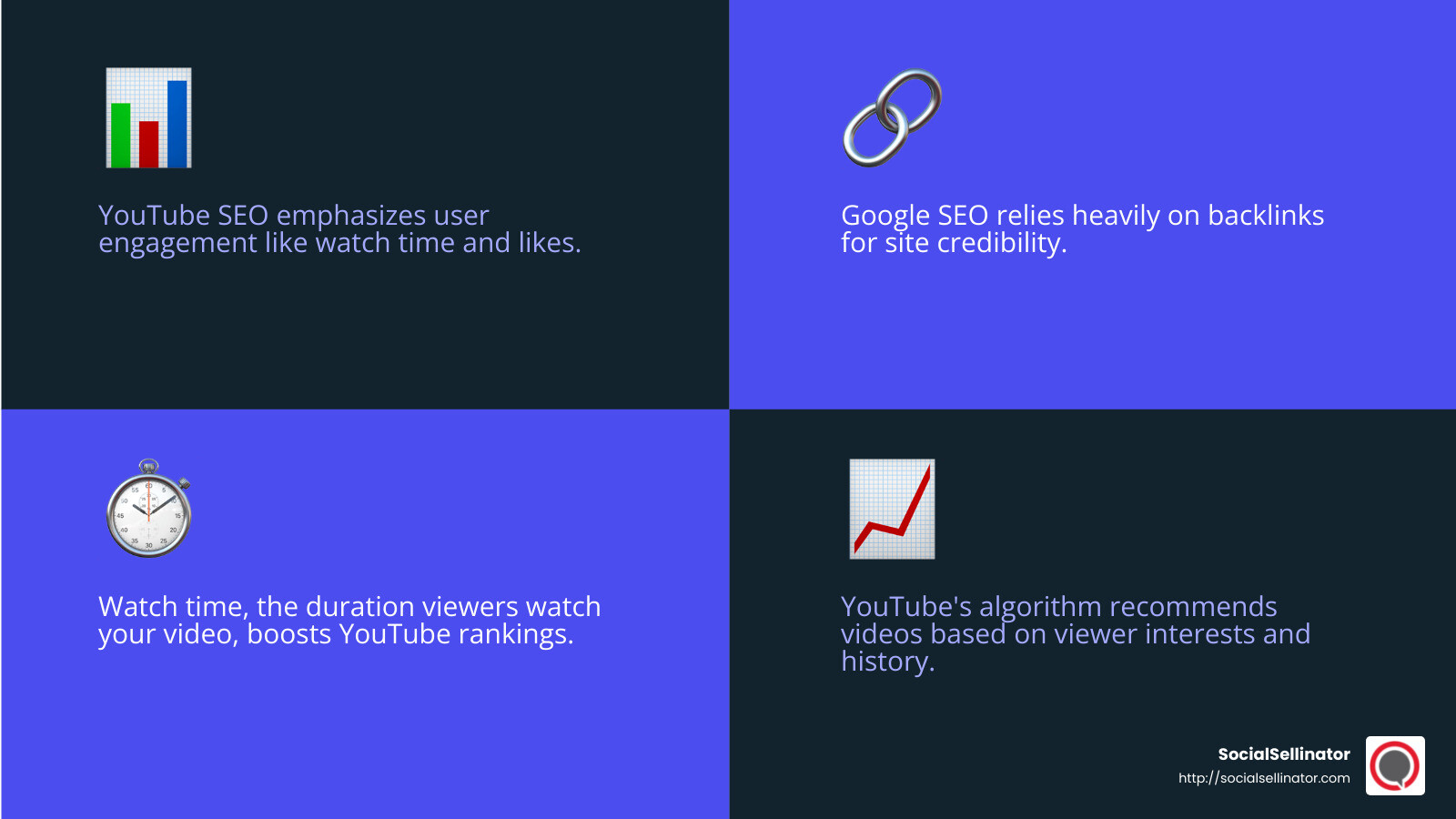 YouTube SEO emphasizes user engagement like watch time and likes.

Google SEO relies heavily on backlinks for site credibility.

Watch time, the duration viewers watch your video, boosts YouTube rankings.

YouTube's algorithm recommends videos based on viewer interests and history.

SocialSellinator
http://socialsellinator.com