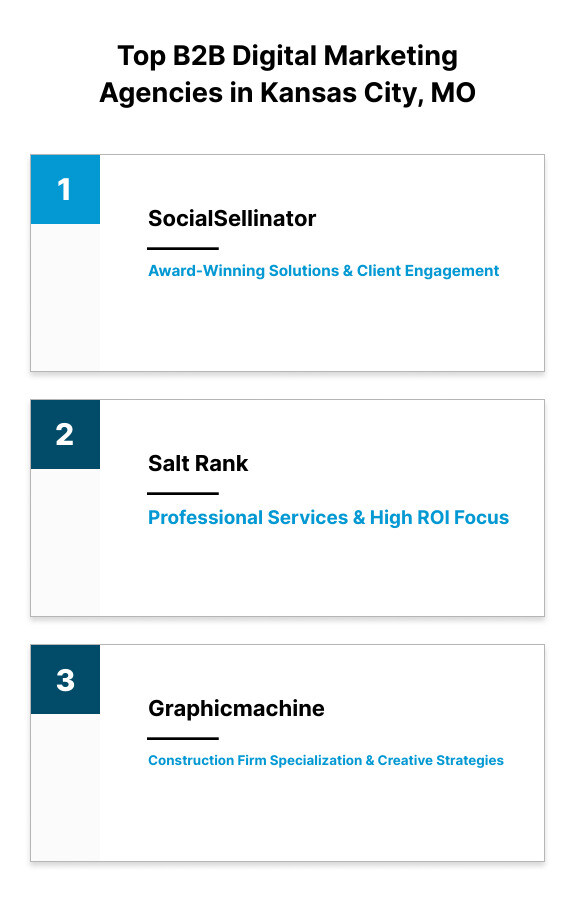 Top B2B Digital Marketing Agencies in Kansas City, MO

1

SocialSellinator

Award-Winning Solutions & Client Engagement

2

Salt Rank

Professional Services & High ROI Focus

3

Graphicmachine

Construction Firm Specialization & Creative Strategies