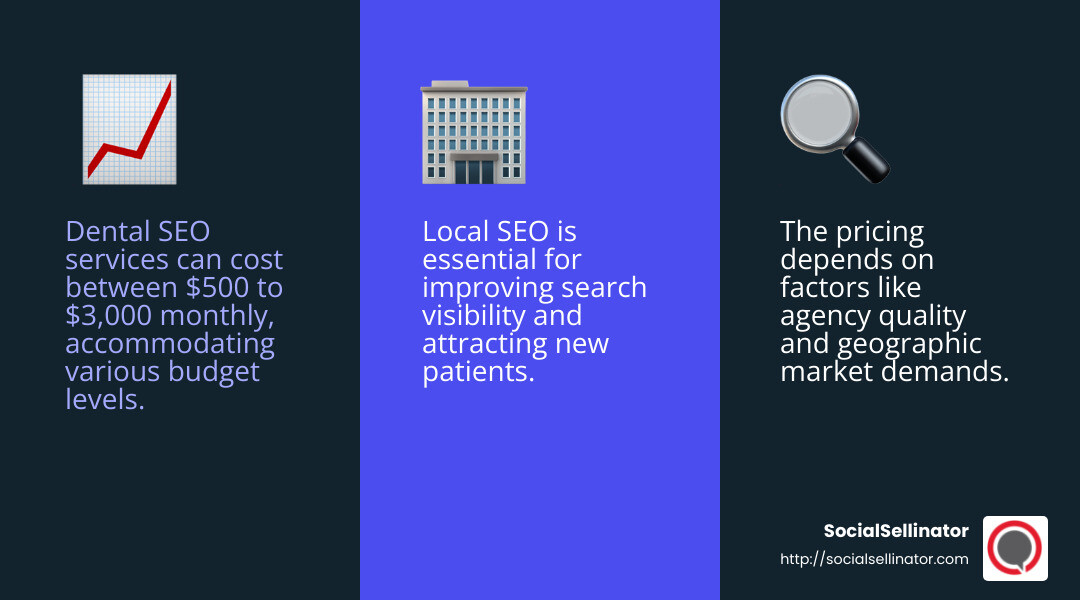 Dental SEO services can cost between \$500 to \$3,000 monthly, accommodating various budget levels.

Local SEO is essential for improving search visibility and attracting new patients.

The pricing depends on factors like agency quality and geographic market demands.

SocialSellinator
http://socialsellinator.com