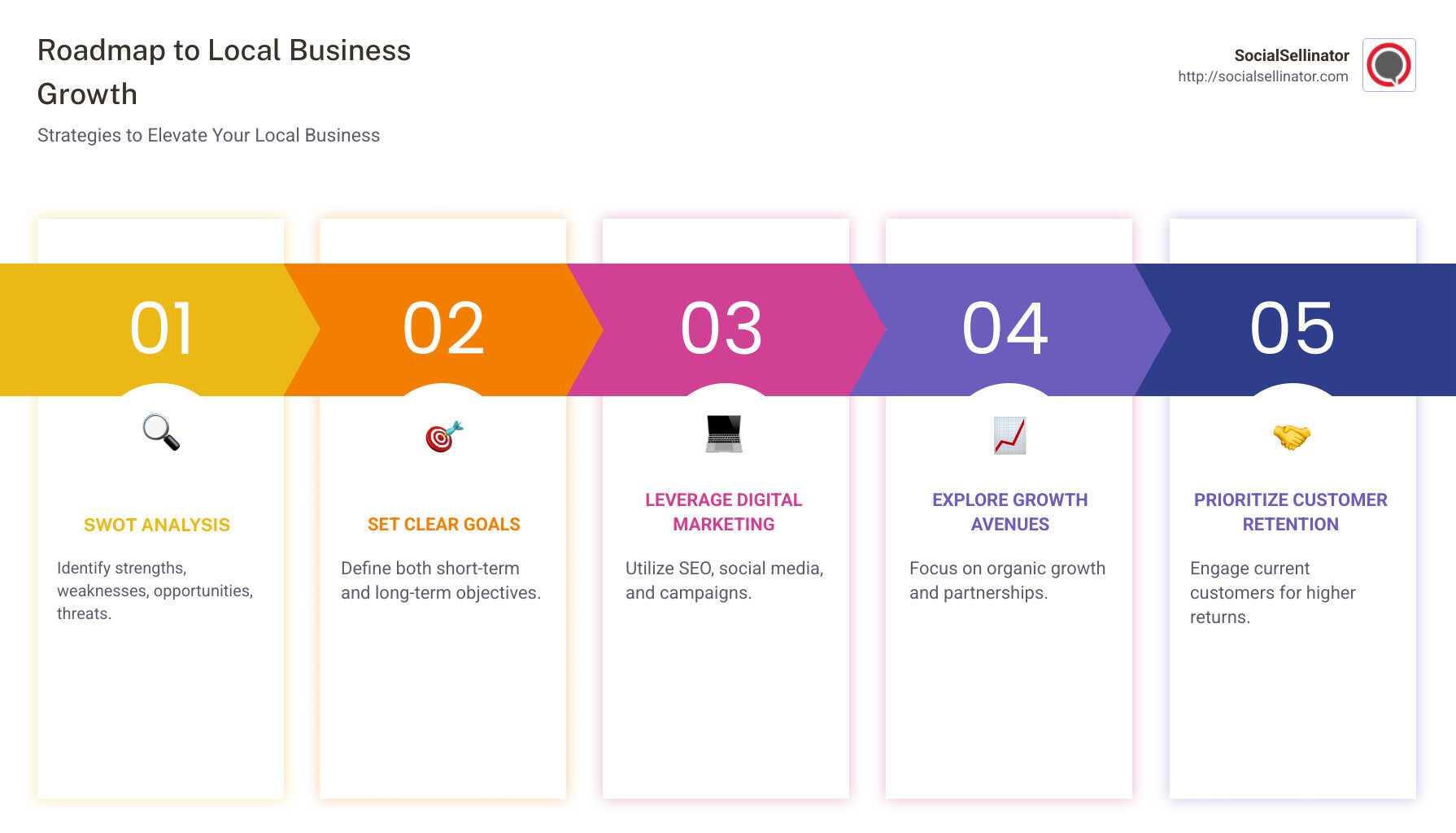 Roadmap to Local Business Growth

Strategies to Elevate Your Local Business

SocialSellinator
http://socialsellinator.com

01

SWOT ANALYSIS

Identify strengths, weaknesses, opportunities, threats.

02

SET CLEAR GOALS

Define both short-term and long-term objectives.

03

LEVERAGE DIGITAL MARKETING

Utilize SEO, social media, and campaigns.

04

EXPLORE GROWTH AVENUES

Focus on organic growth and partnerships.

05

PRIORITIZE CUSTOMER RETENTION

Engage current customers for higher returns.