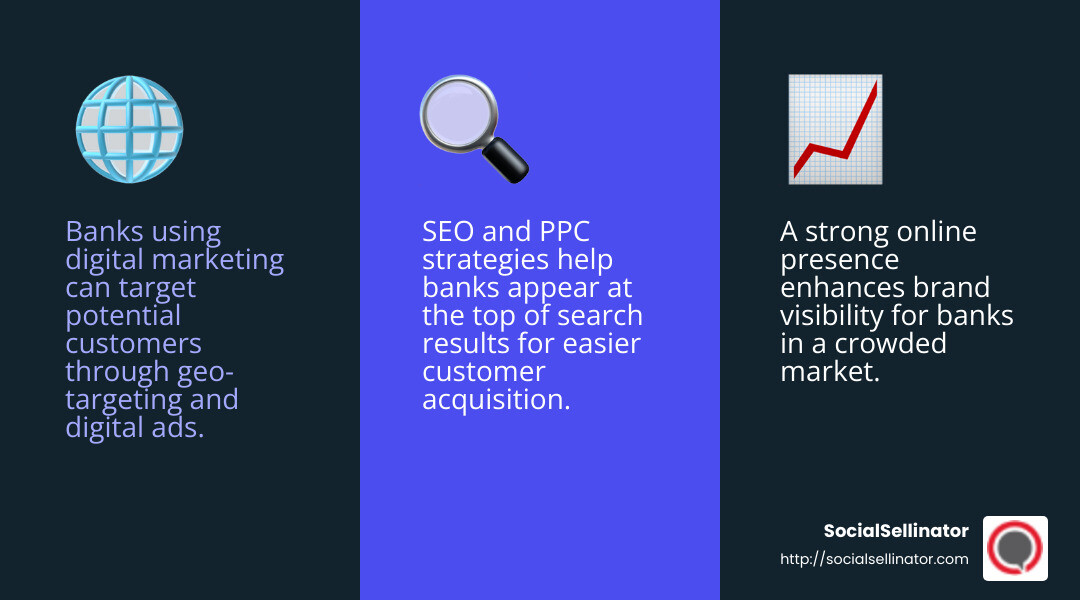 Banks using digital marketing can target potential customers through geo-targeting and digital ads.

SEO and PPC strategies help banks appear at the top of search results for easier customer acquisition.

A strong online presence enhances brand visibility for banks in a crowded market.

SocialSellinator
http://socialsellinator.com