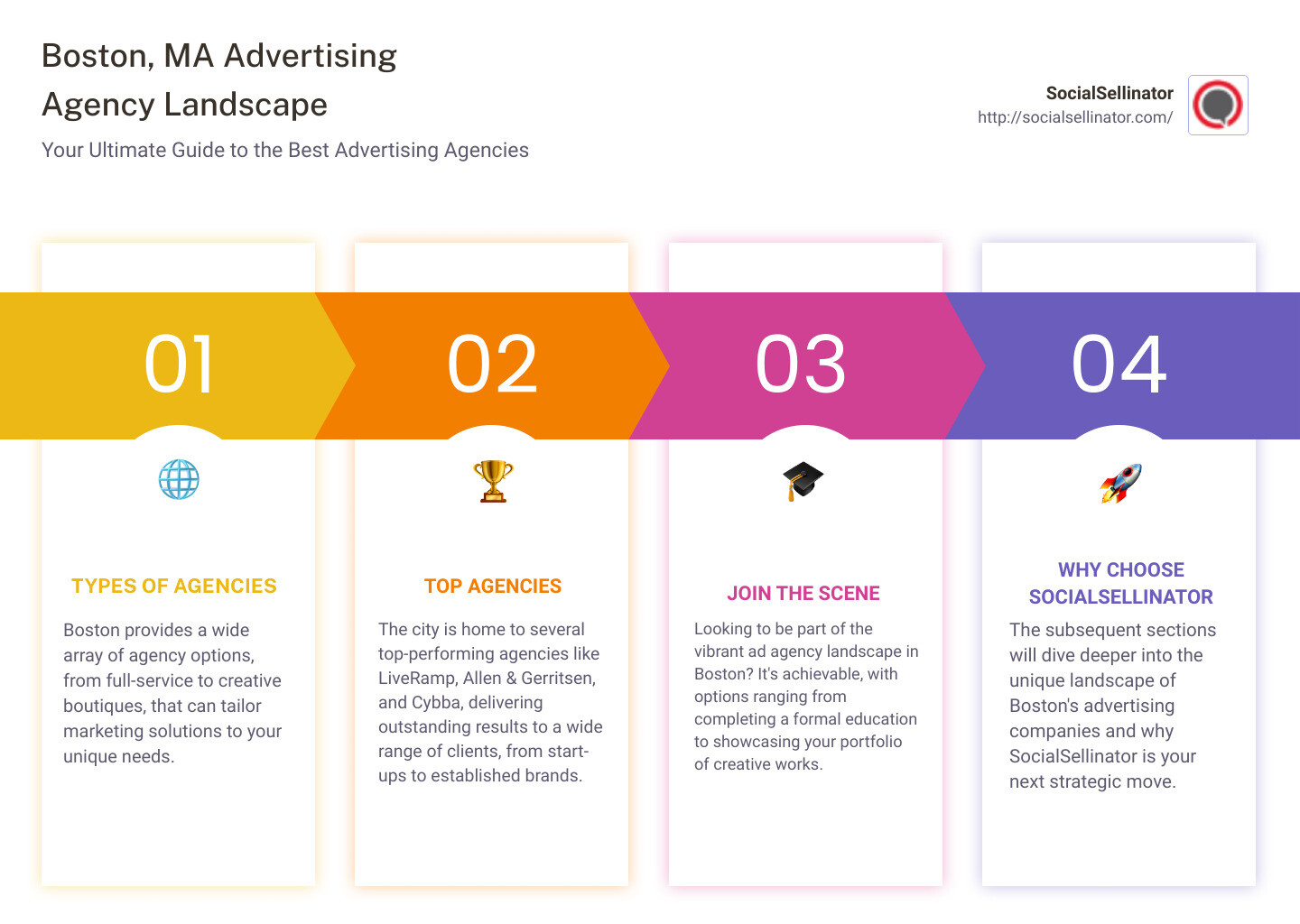 Boston, MA Advertising Agency Landscape

Your Ultimate Guide to the Best Advertising Agencies

SocialSellinator
http://socialsellinator.com/

01

TYPES OF AGENCIES

Boston provides a wide array of agency options, from full-service to creative boutiques, that can tailor marketing solutions to your unique needs.

02

TOP AGENCIES

The city is home to several top-performing agencies like LiveRamp, Allen & Gerritsen, and Cybba, delivering outstanding results to a wide range of clients, from start-ups to established brands.

03

JOIN THE SCENE

Looking to be part of the vibrant ad agency landscape in Boston? It's achievable, with options ranging from completing a formal education to showcasing your portfolio of creative works.

04

WHY CHOOSE SOCIALSELLINATOR

The subsequent sections will dive deeper into the unique landscape of Boston's advertising companies and why SocialSellinator is your next strategic move.