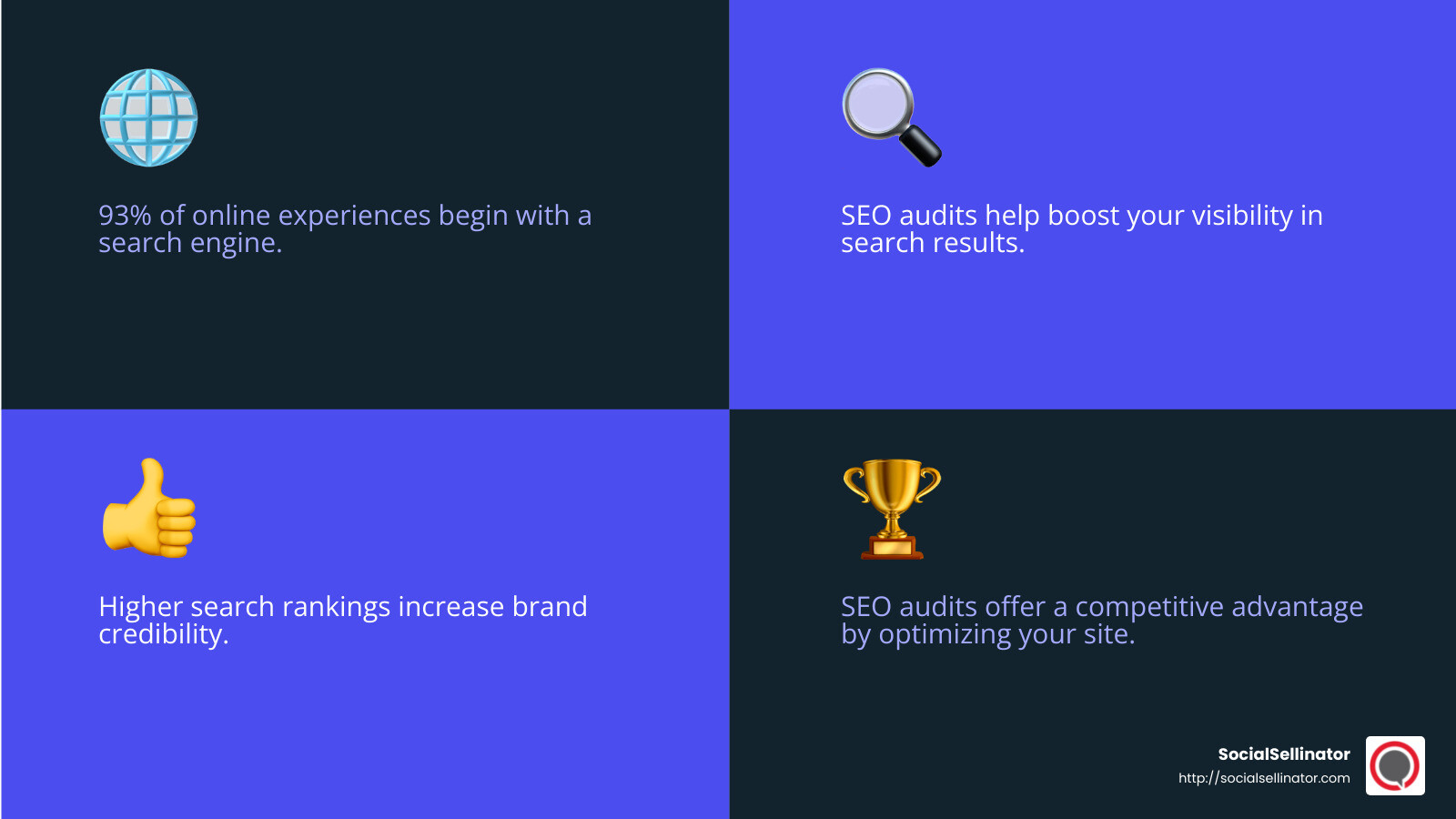 93% of online experiences begin with a search engine.

SEO audits help boost your visibility in search results.

Higher search rankings increase brand credibility.

SEO audits offer a competitive advantage by optimizing your site.

SocialSellinator
http://socialsellinator.com