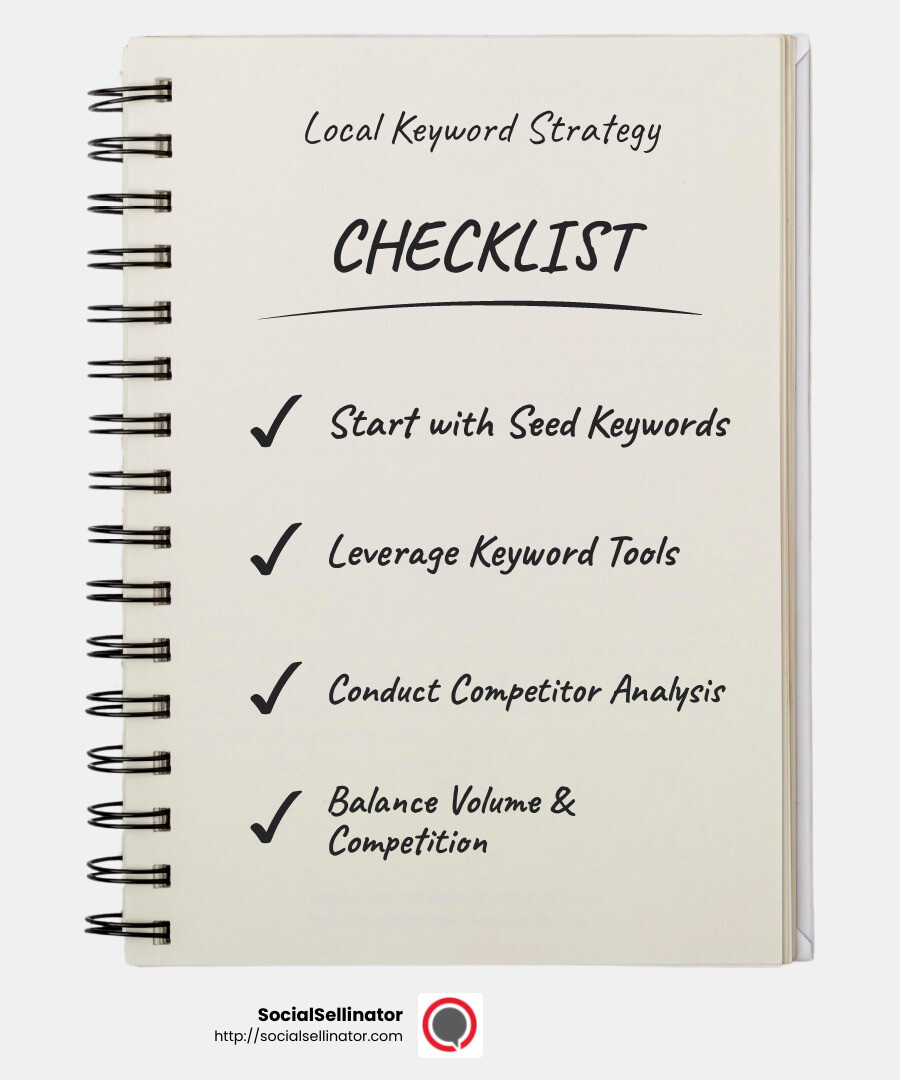 Local Keyword Strategy

CHECKLIST

✓ Start with Seed Keywords

✓ Leverage Keyword Tools

✓ Conduct Competitor Analysis

✓ Balance Volume & Competition

SocialSellinator
http://socialsellinator.com