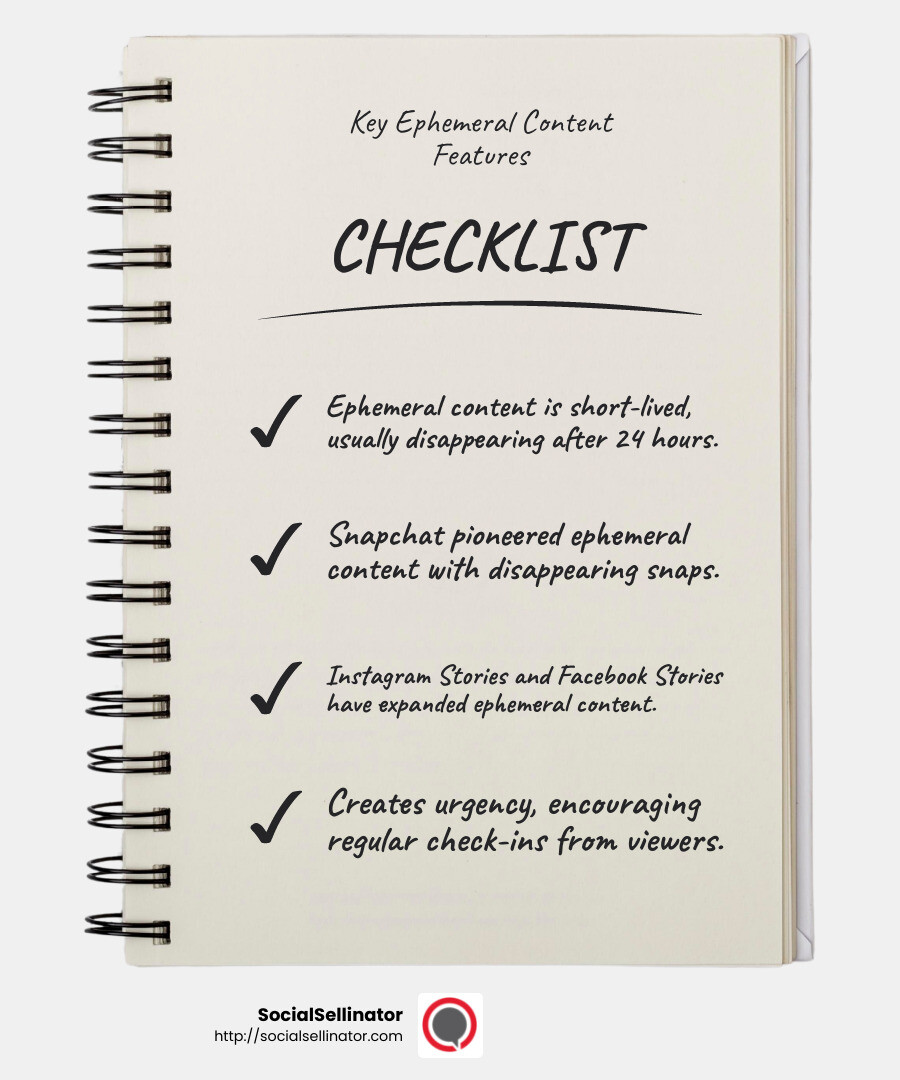 Key Ephemeral Content Features

CHECKLIST

✓ Ephemeral content is short-lived, usually disappearing after 24 hours.

✓ Snapchat pioneered ephemeral content with disappearing snaps.

✓ Instagram Stories and Facebook Stories have expanded ephemeral content.

✓ Creates urgency, encouraging regular check-ins from viewers.

SocialSellinator
http://socialsellinator.com