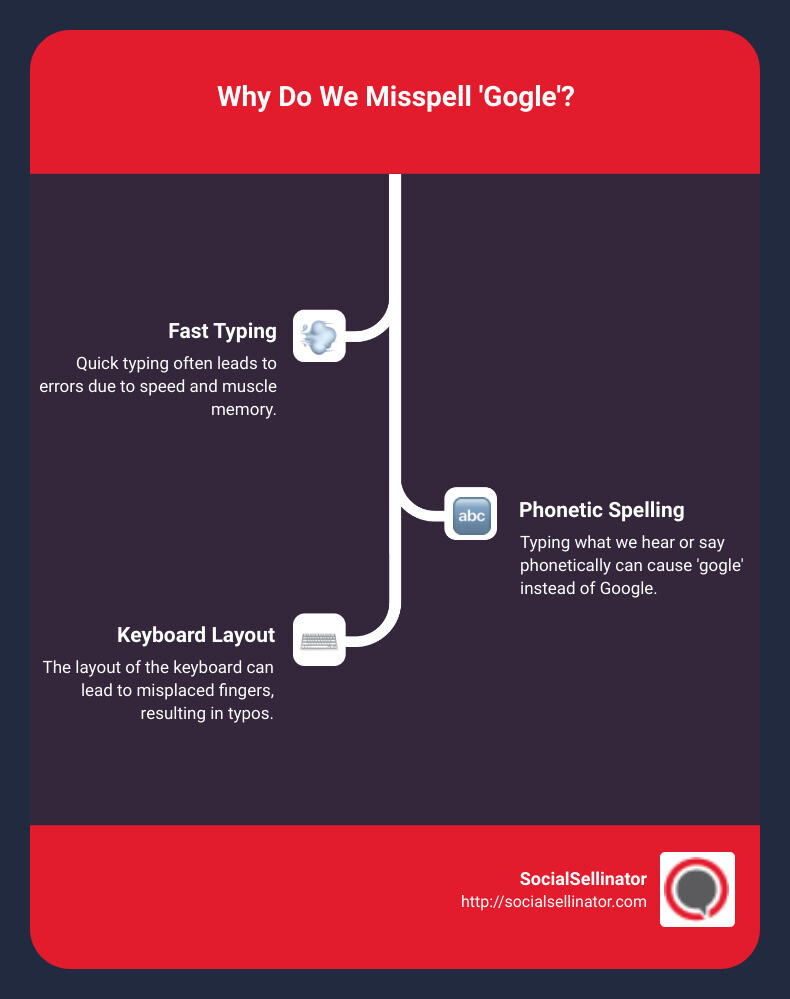 Why Do We Misspell 'Gogle'?

Fast Typing

Quick typing often leads to errors due to speed and muscle memory.

abc

Phonetic Spelling

Typing what we hear or say phonetically can cause 'gogle' instead of Google.

Keyboard Layout

The layout of the keyboard can lead to misplaced fingers, resulting in typos.

SocialSellinator
http://socialsellinator.com