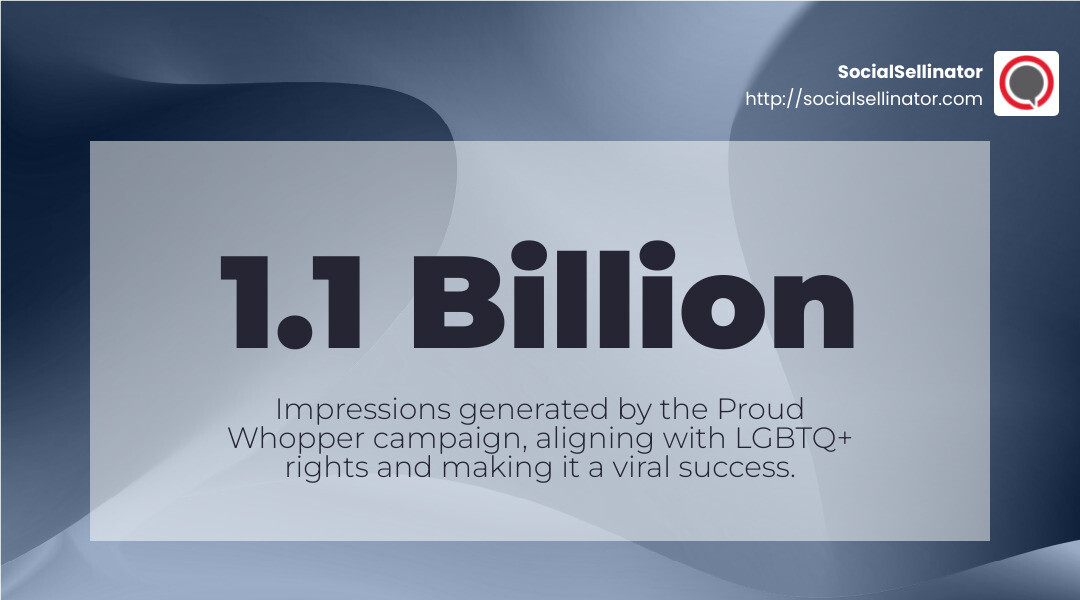 SocialSellinator
http://socialsellinator.com

1.1 Billion

Impressions generated by the Proud Whopper campaign, aligning with LGBTQ+ rights and making it a viral success.