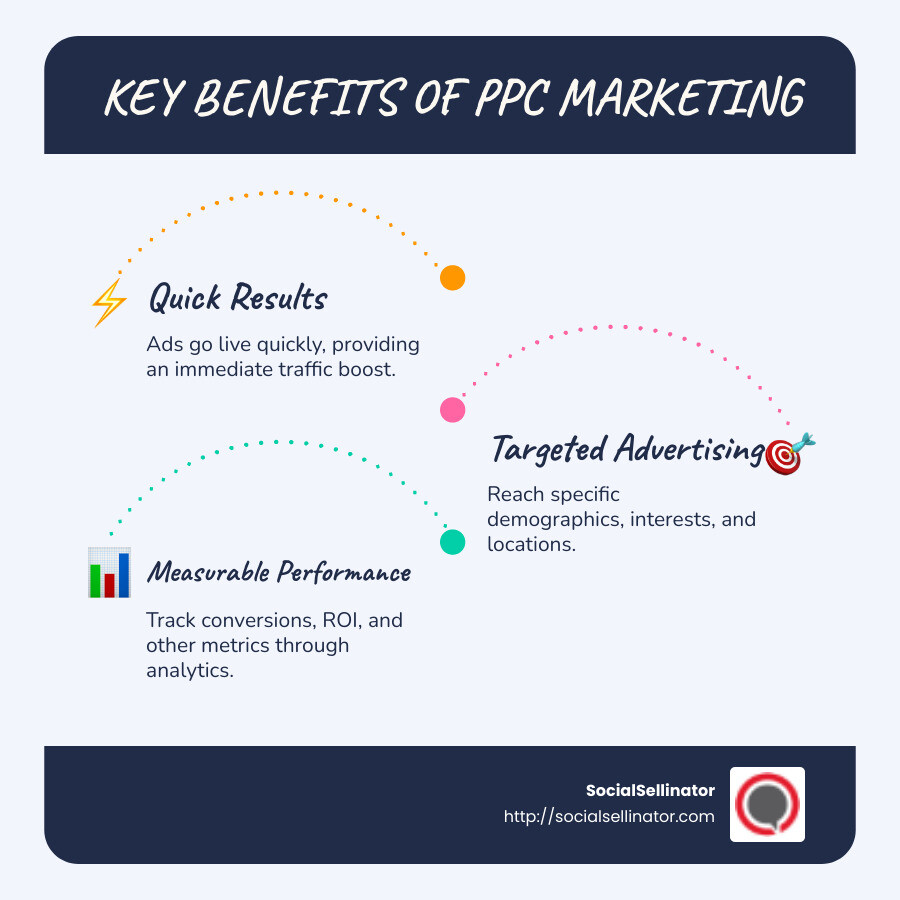 KEY BENEFITS OF PPC MARKETING

Quick Results

Ads go live quickly, providing an immediate traffic boost.

Targeted Advertising

Reach specific demographics, interests, and locations.

Measurable Performance

Track conversions, ROI, and other metrics through analytics.

SocialSellinator
http://socialsellinator.com