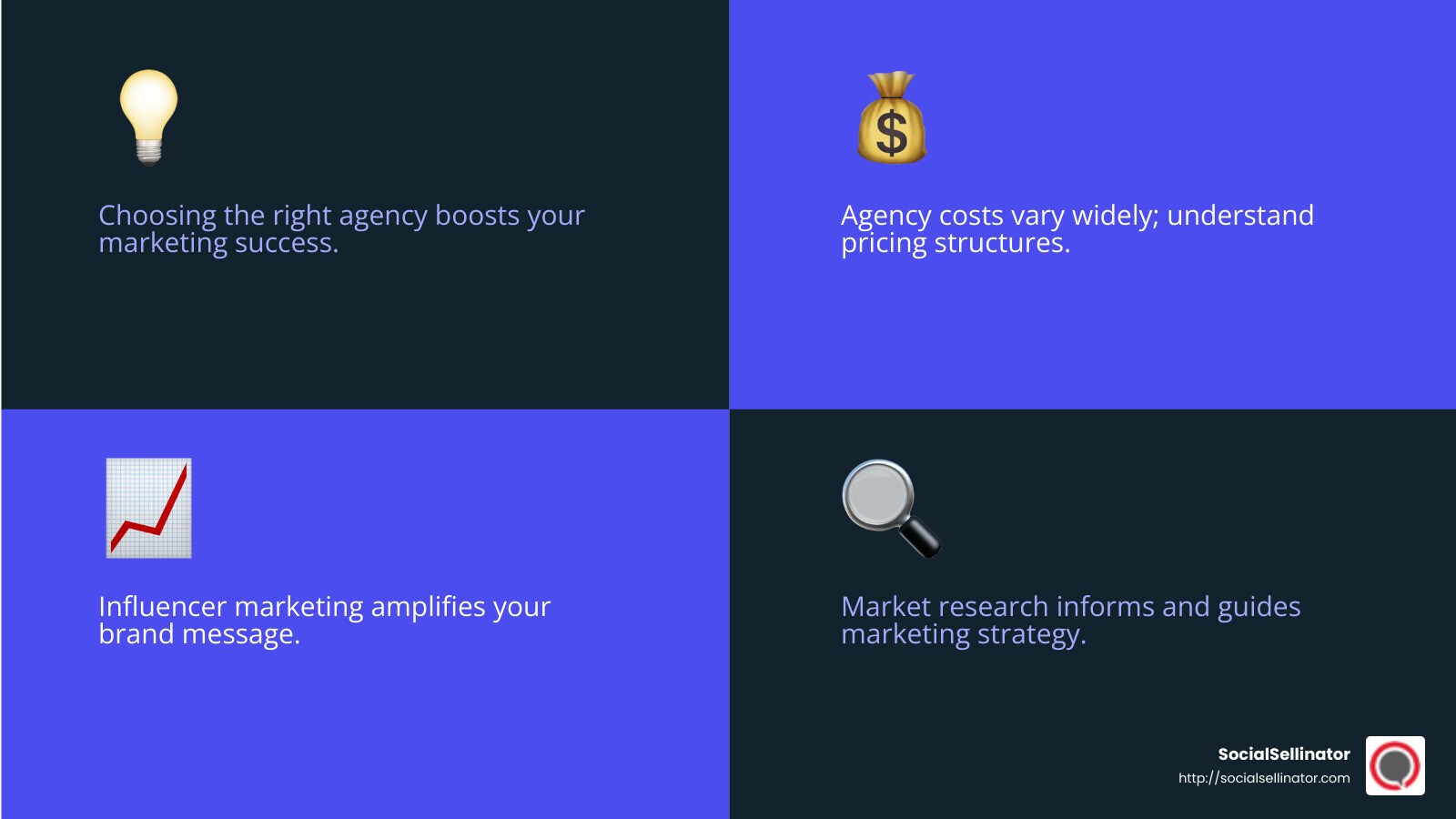 Choosing the right agency boosts your marketing success.

Agency costs vary widely; understand pricing structures.

Influencer marketing amplifies your brand message.

Market research informs and guides marketing strategy.

SocialSellinator
http://socialsellinator.com