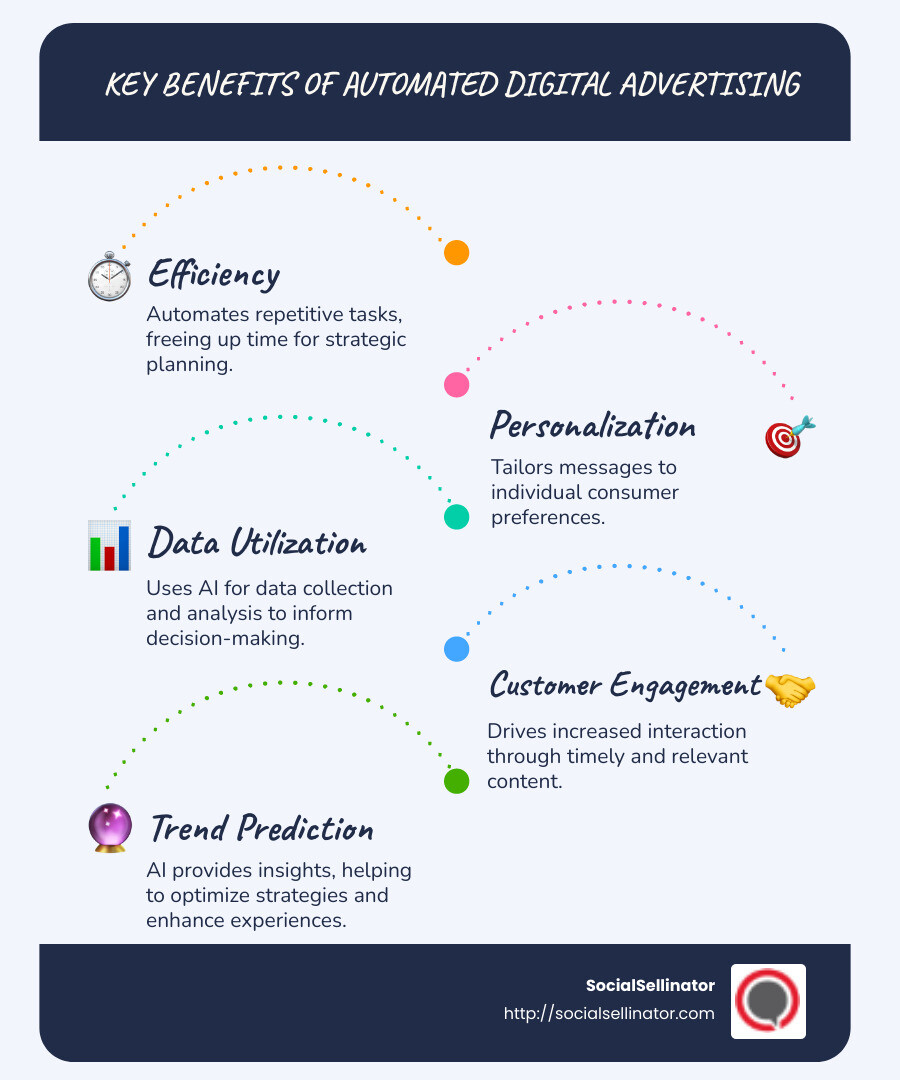 KEY BENEFITS OF AUTOMATED DIGITAL ADVERTISING

Efficiency
Automates repetitive tasks, freeing up time for strategic planning.

Personalization
Tailors messages to individual consumer preferences.

Data Utilization
Uses AI for data collection and analysis to inform decision-making.

Customer Engagement
Drives increased interaction through timely and relevant content.

Trend Prediction
AI provides insights, helping to optimize strategies and enhance experiences.

SocialSellinator
http://socialsellinator.com