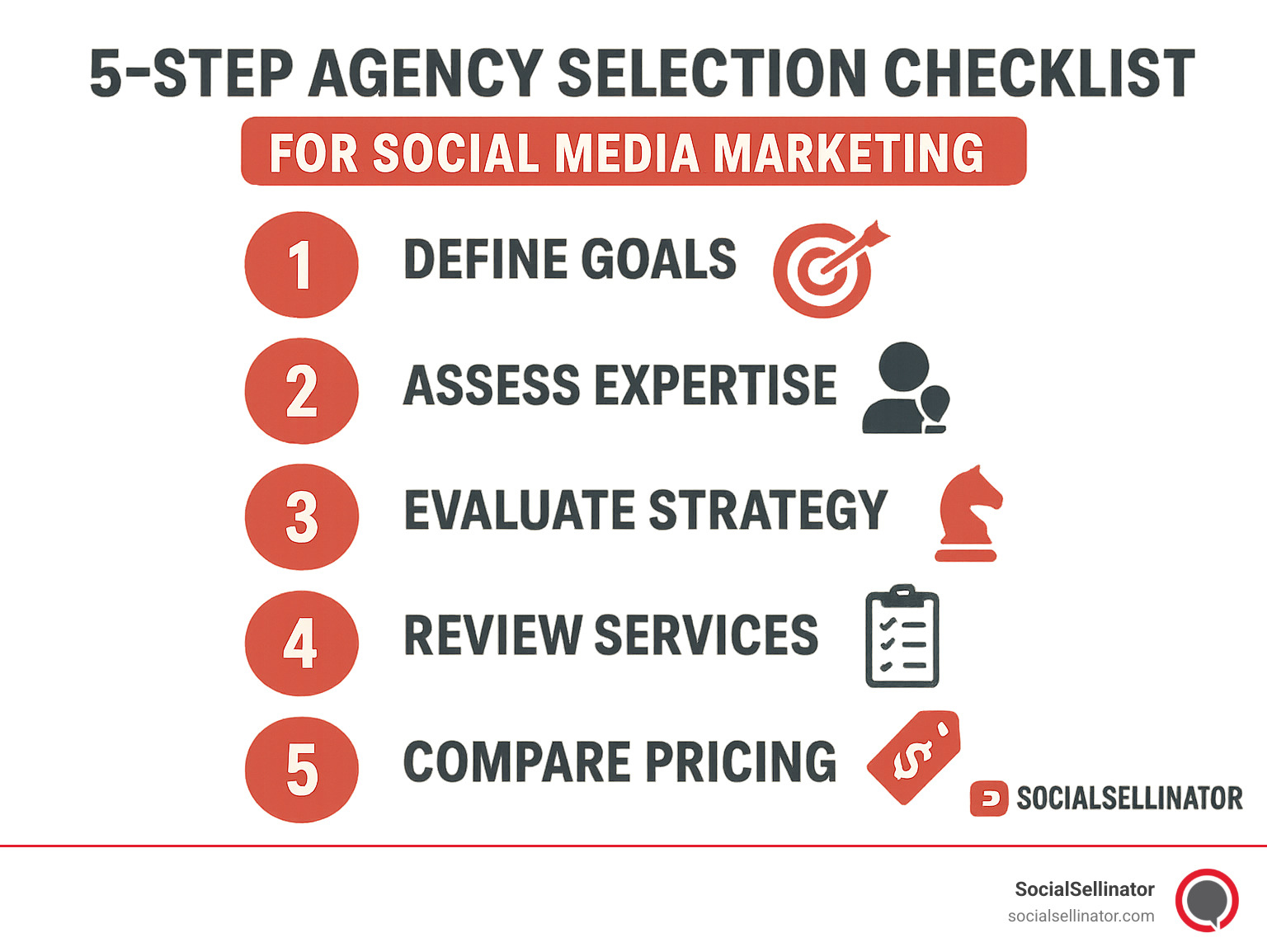 5-STEP AGENCY SELECTION CHECKLIST

FOR SOCIAL MEDIA MARKETING

1 DEFINE GOALS

2 ASSESS EXPERTISE

3 EVALUATE STRATEGY

4 REVIEW SERVICES

5 COMPARE PRICING

$

SOCIALSELLINATOR

SocialSellinator
socialsellinator.com